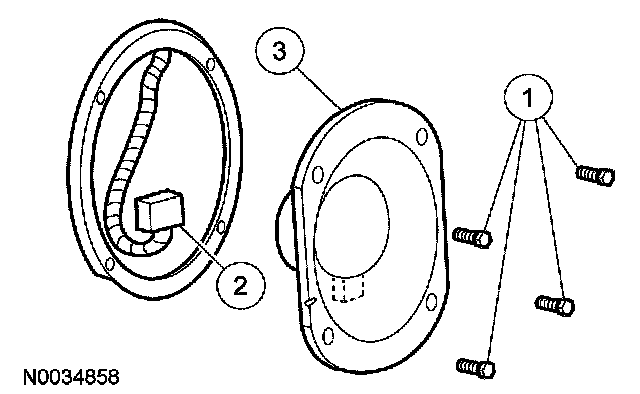 3
1
2
N0034858