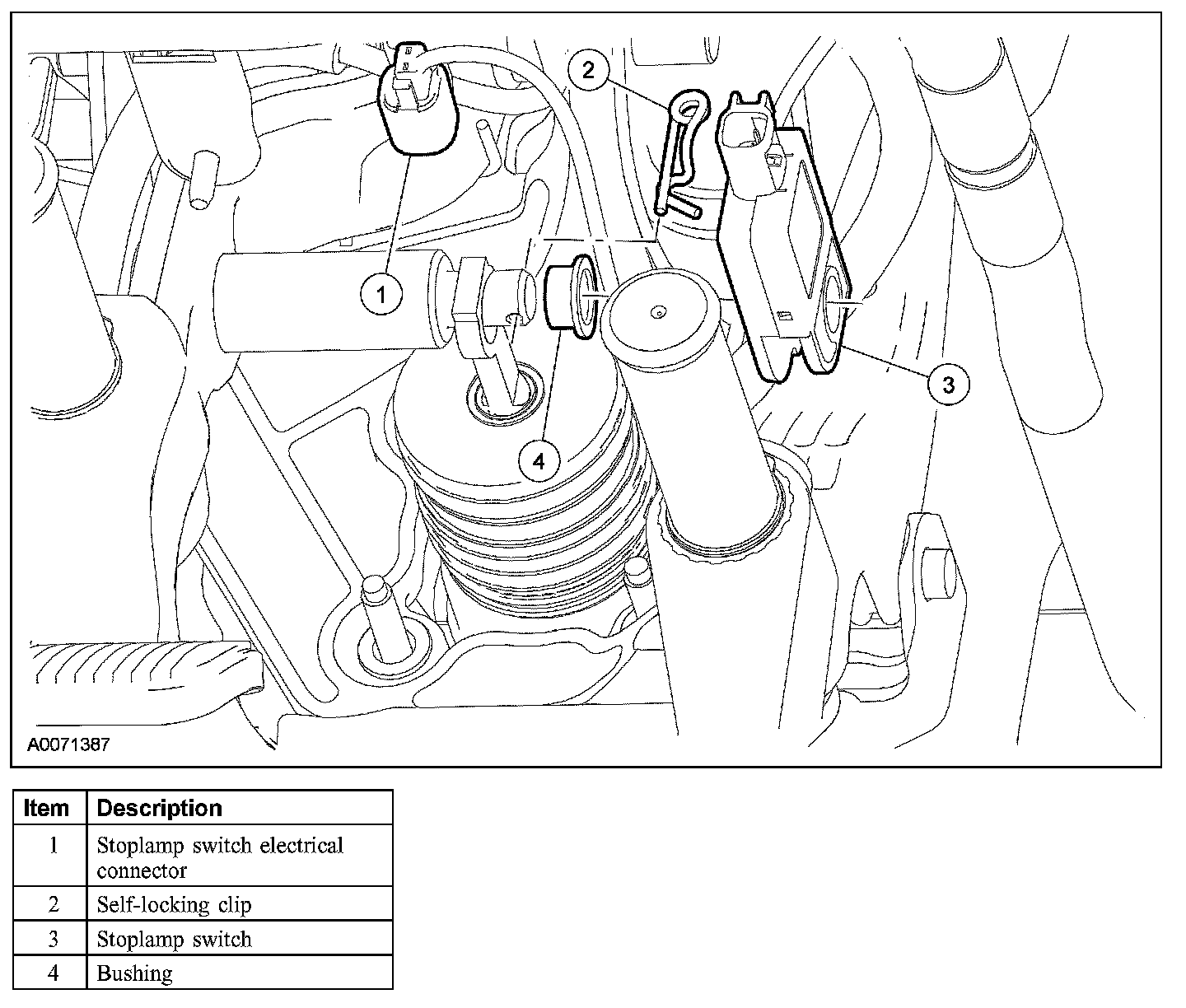 2

1

3

4

A0071387

| Item | Description |
|---|---|
| 1 | Stoplamp switch electrical connector |
| 2 | Self-locking clip |
| 3 | Stoplamp switch |
| 4 | Bushing |