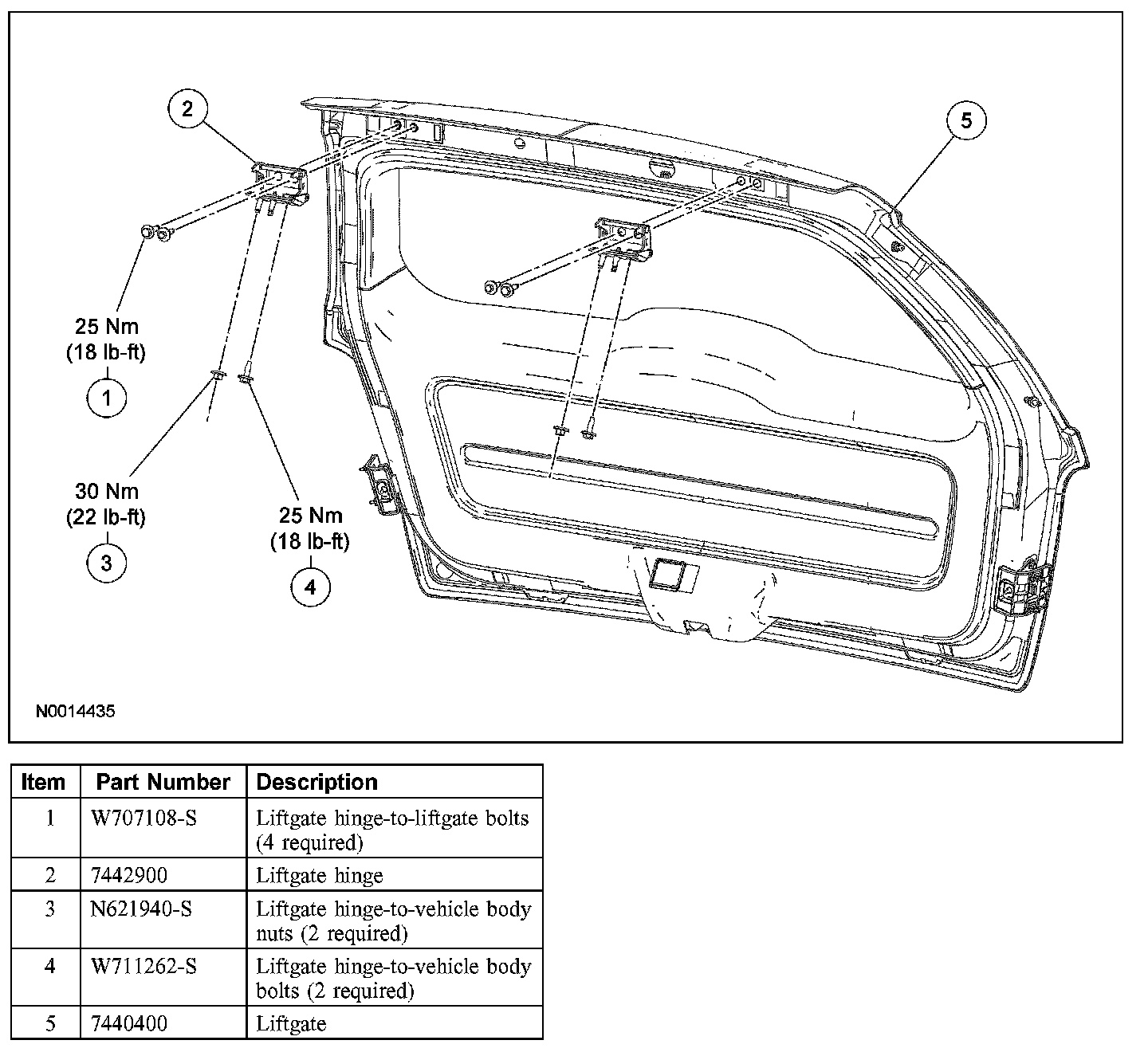 2

5

25 Nm
(18 lb-ft)
1

30 Nm
(22 lb-ft)
3

25 Nm
(18 lb-ft)
4

N0014435

| Item | Part Number | Description |
|---|---|---|
| 1 | W707108-S | Liftgate hinge-to-liftgate bolts (4 required) |
| 2 | 7442900 | Liftgate hinge |
| 3 | N621940-S | Liftgate hinge-to-vehicle body nuts (2 required) |
| 4 | W711262-S | Liftgate hinge-to-vehicle body bolts (2 required) |
| 5 | 7440400 | Liftgate |