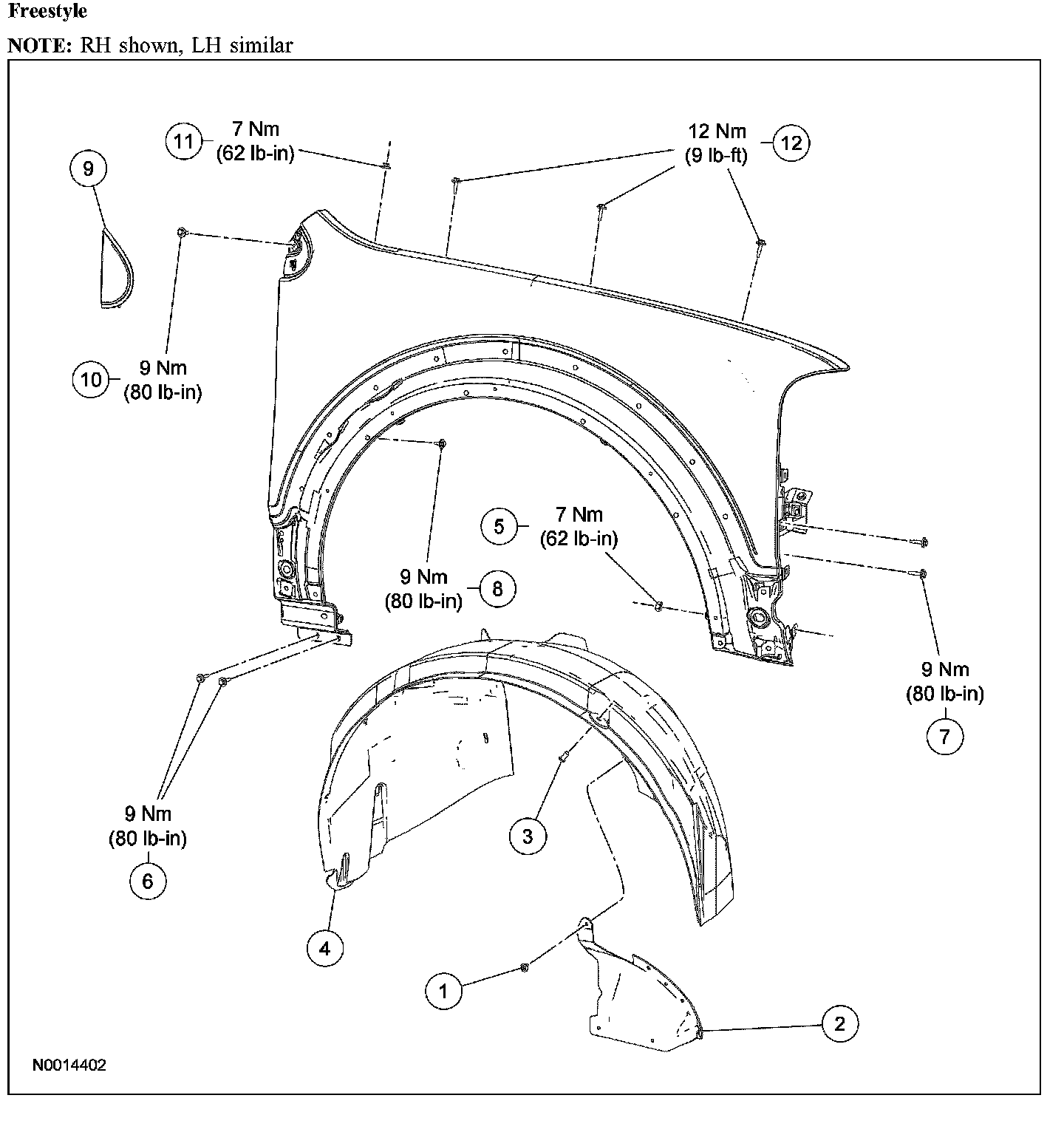 Freestyle

NOTE: RH shown, LH similar

11 7 Nm (62 lb-in)

12 Nm (9 lb-ft) 12

9

10 9 Nm (80 lb-in)

5 7 Nm (62 lb-in)

9 Nm (80 lb-in) 8

9 Nm (80 lb-in) 7

9 Nm (80 lb-in) 6

3

4

1

2

N0014402