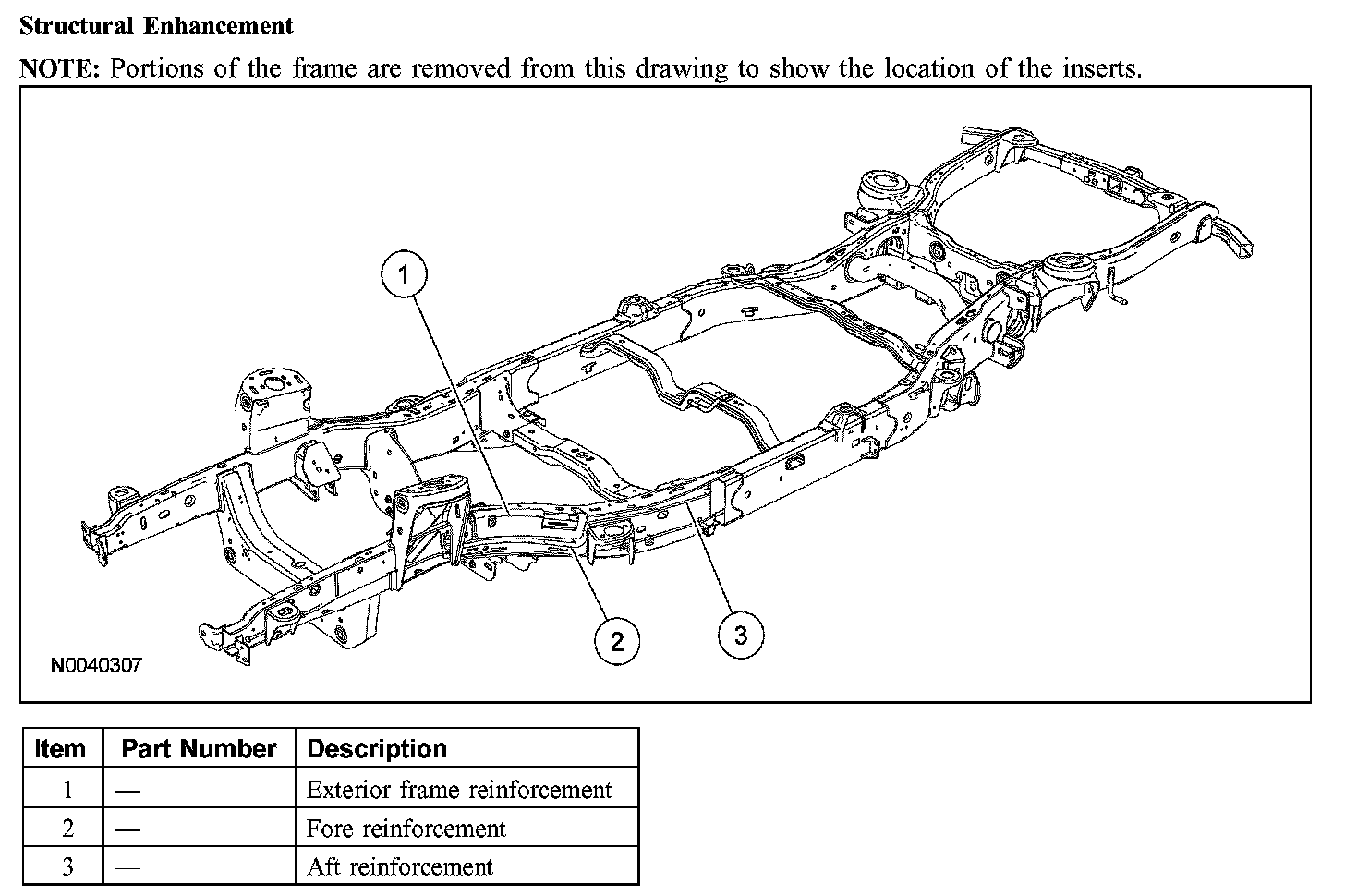 Structural Enhancement

NOTE: Portions of the frame are removed from this drawing to show the location of the inserts.

1

2

3

N0040307

| Item | Part Number | Description |
|---|---|---|
| 1 | — | Exterior frame reinforcement |
| 2 | — | Fore reinforcement |
| 3 | — | Aft reinforcement |