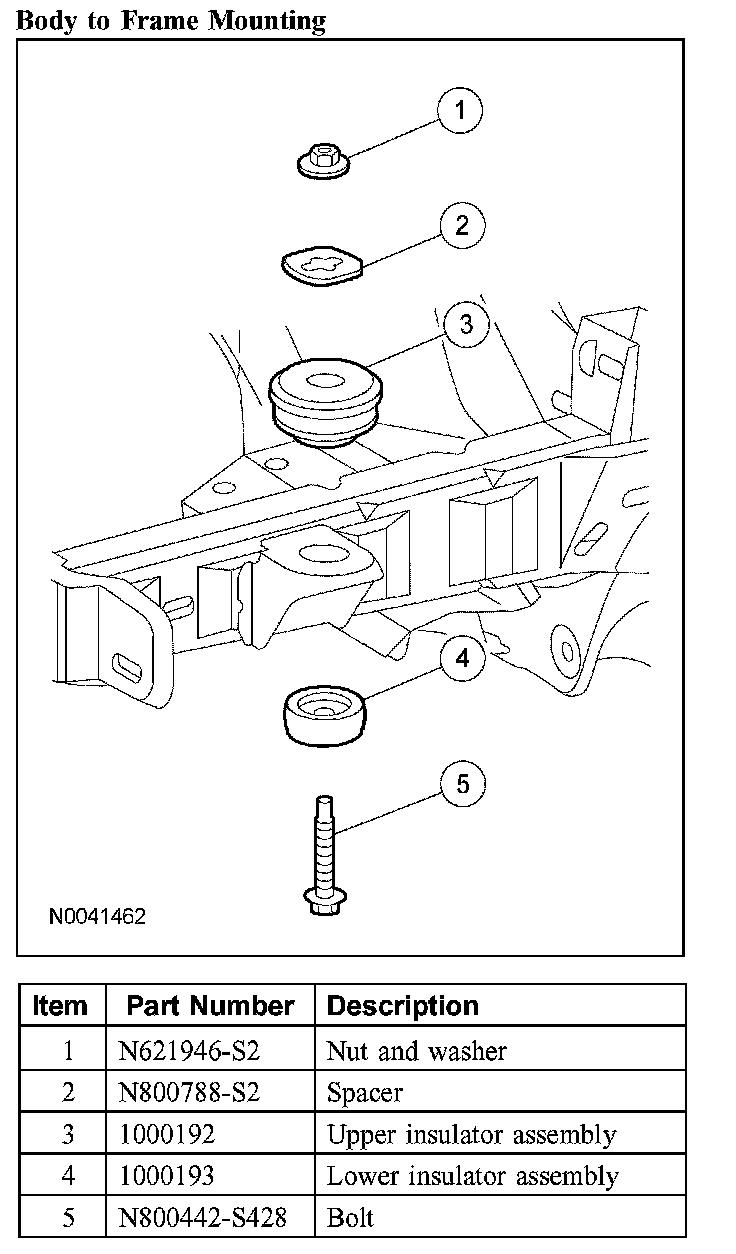 Body to Frame Mounting

1
2
3
4
5

N0041462

| Item | Part Number | Description |
|---|---|---|
| 1 | N621946-S2 | Nut and washer |
| 2 | N800788-S2 | Spacer |
| 3 | 1000192 | Upper insulator assembly |
| 4 | 1000193 | Lower insulator assembly |
| 5 | N800442-S428 | Bolt |