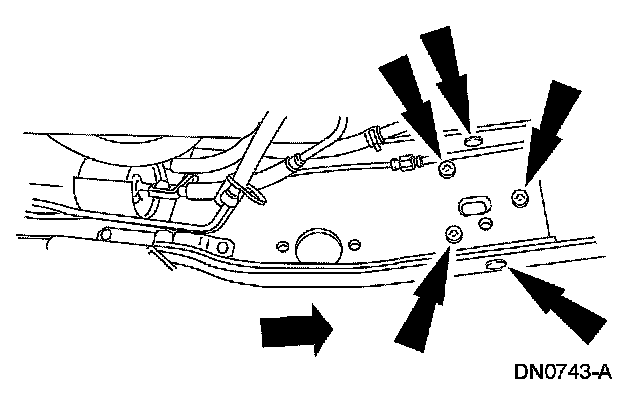 DN0743-A