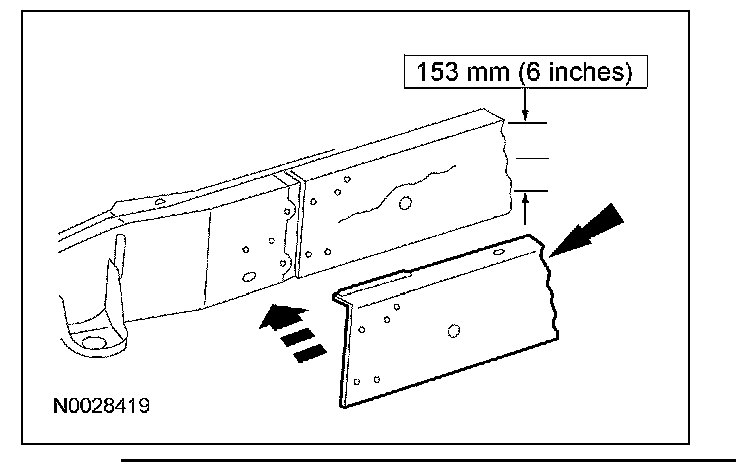 153 mm (6 inches)

N0028419