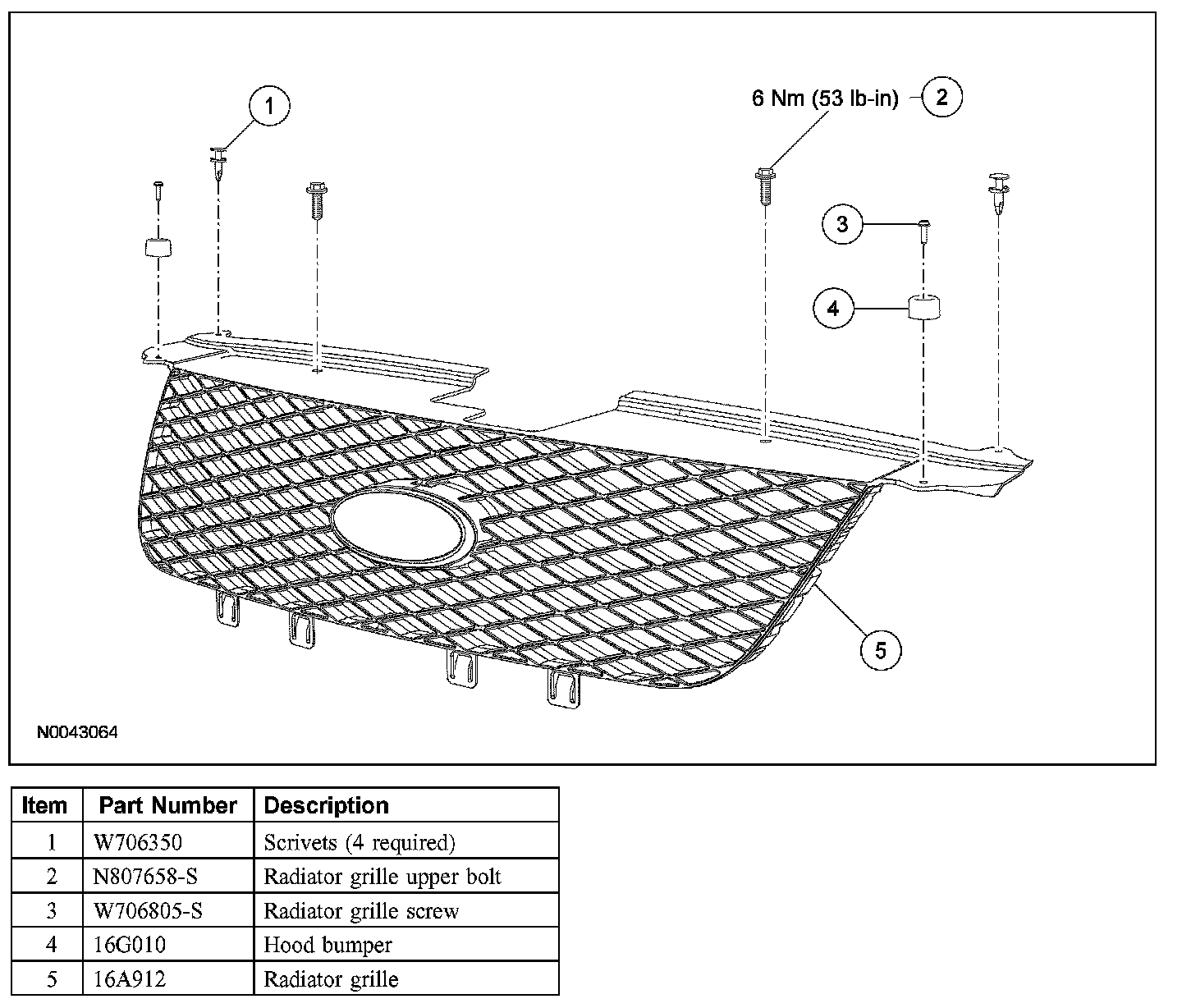 1

6 Nm (53 lb-in)

2

3

4

5

N0043064

| Item | Part Number | Description |
|---|---|---|
| 1 | W706350 | Scrivets (4 required) |
| 2 | N807658-S | Radiator grille upper bolt |
| 3 | W706805-S | Radiator grille screw |
| 4 | 16G010 | Hood bumper |
| 5 | 16A912 | Radiator grille |