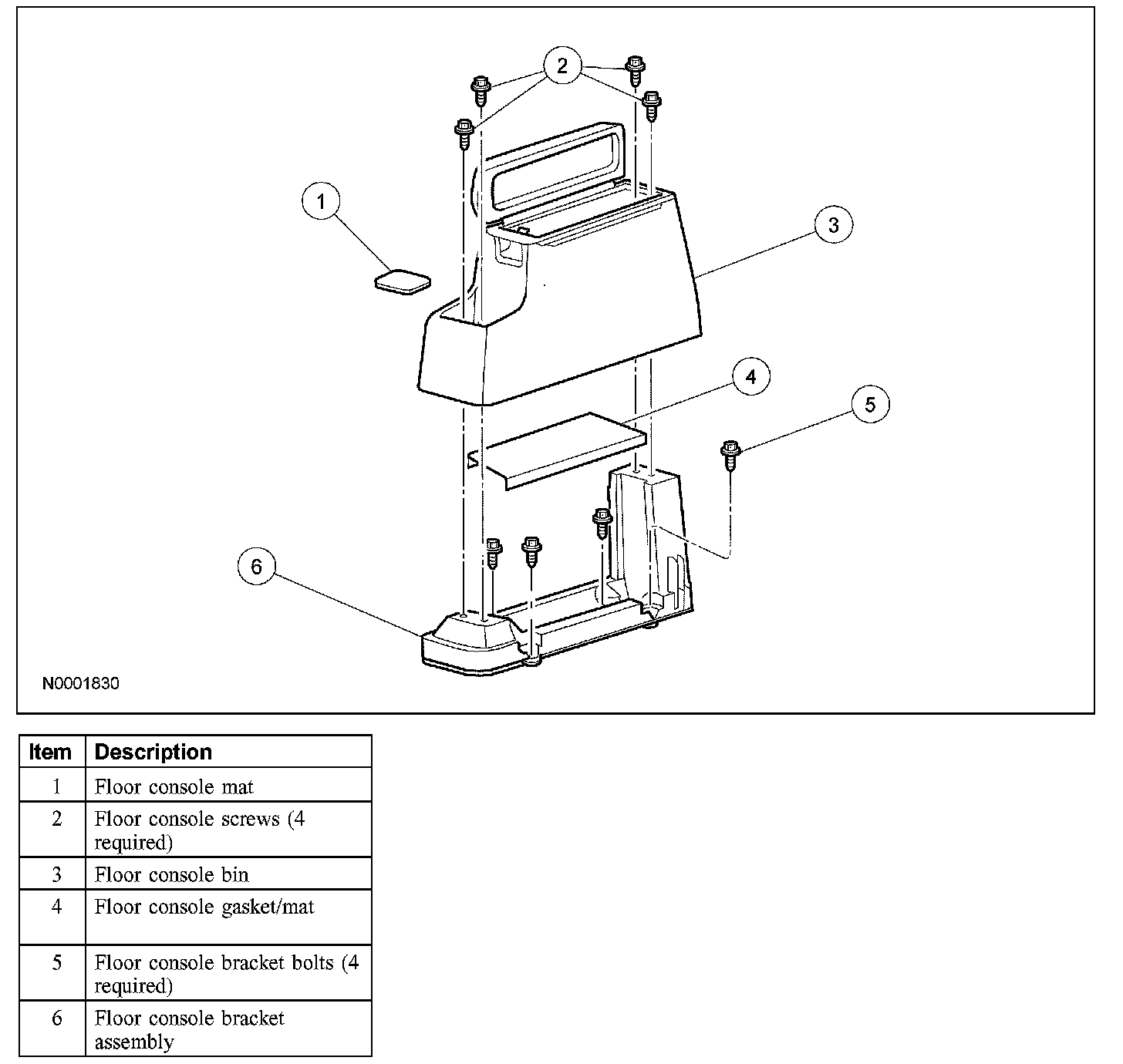 2

1

3

4

5

6

N0001830

| Item | Description |
|---|---|
| 1 | Floor console mat |
| 2 | Floor console screws (4 required) |
| 3 | Floor console bin |
| 4 | Floor console gasket/mat |
| 5 | Floor console bracket bolts (4 required) |
| 6 | Floor console bracket assembly |