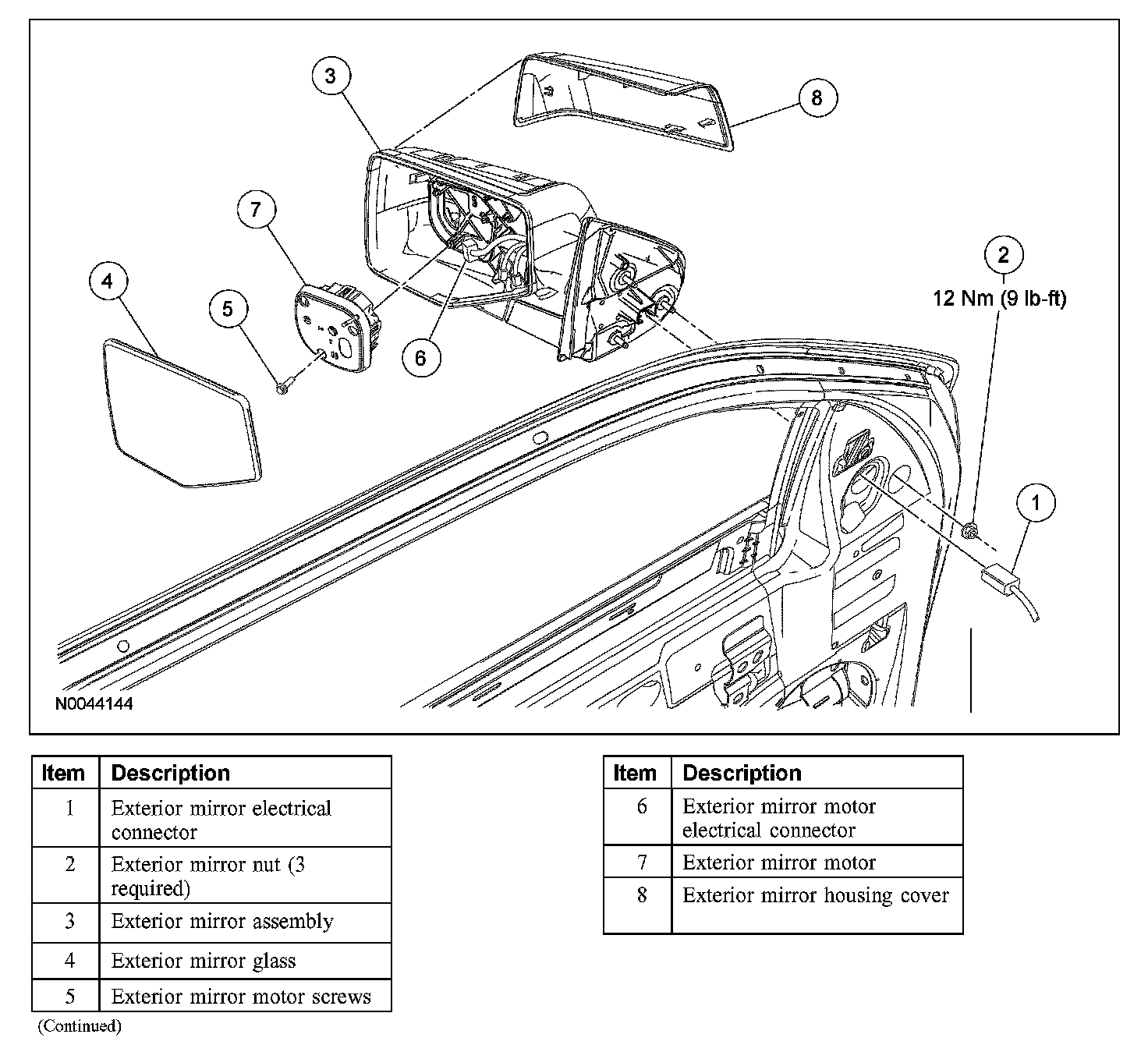 3

8

7

2

12 Nm (9 lb-ft)

4

5

6

1

N0044144

| Item | Description |
|---|---|
| 1 | Exterior mirror electrical connector |
| 2 | Exterior mirror nut (3 required) |
| 3 | Exterior mirror assembly |
| 4 | Exterior mirror glass |
| 5 | Exterior mirror motor screws |

(Continued)

| Item | Description |
|---|---|
| 6 | Exterior mirror motor electrical connector |
| 7 | Exterior mirror motor |
| 8 | Exterior mirror housing cover |