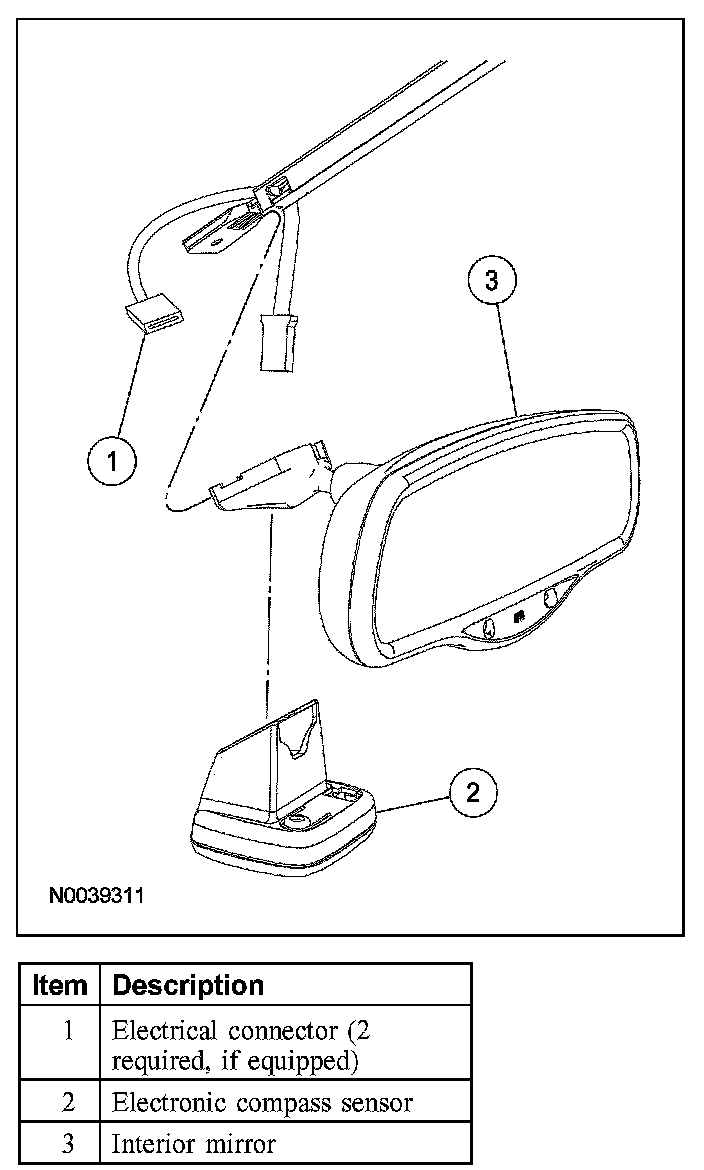 3

1

2

N0039311

| Item | Description |
|---|---|
| 1 | Electrical connector (2 required, if equipped) |
| 2 | Electronic compass sensor |
| 3 | Interior mirror |