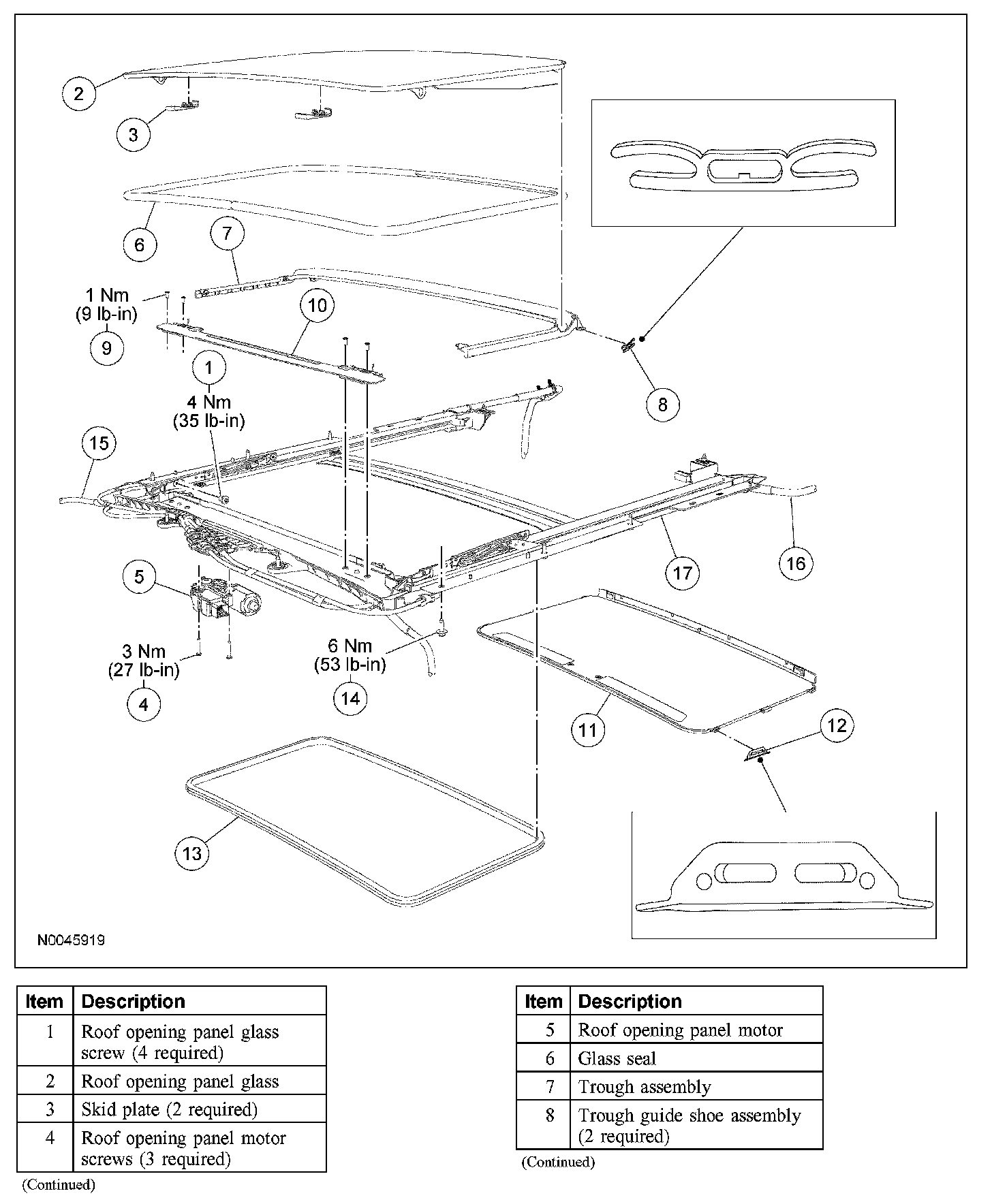 2
3
6
7
1 Nm
(9 lb-in)
9
10
1
4 Nm
(35 lb-in)
8
15
17
16
5
3 Nm
(27 lb-in)
4
6 Nm
(53 lb-in)
14
11
12
13
N0045919

| Item | Description |
|---|---|
| 1 | Roof opening panel glass screw (4 required) |
| 2 | Roof opening panel glass |
| 3 | Skid plate (2 required) |
| 4 | Roof opening panel motor screws (3 required) |

(Continued)

| Item | Description |
|---|---|
| 5 | Roof opening panel motor |
| 6 | Glass seal |
| 7 | Trough assembly |
| 8 | Trough guide shoe assembly (2 required) |

(Continued)