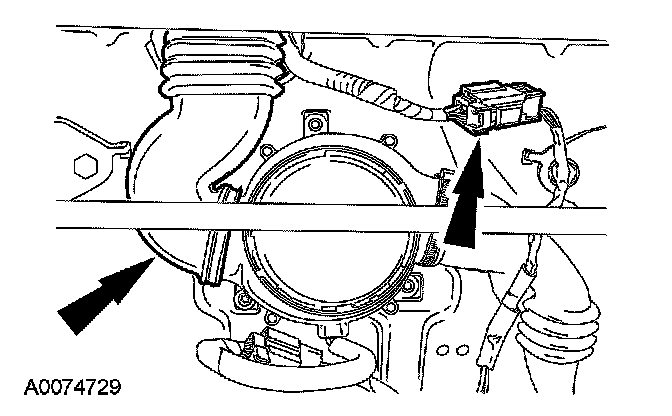 A0074729