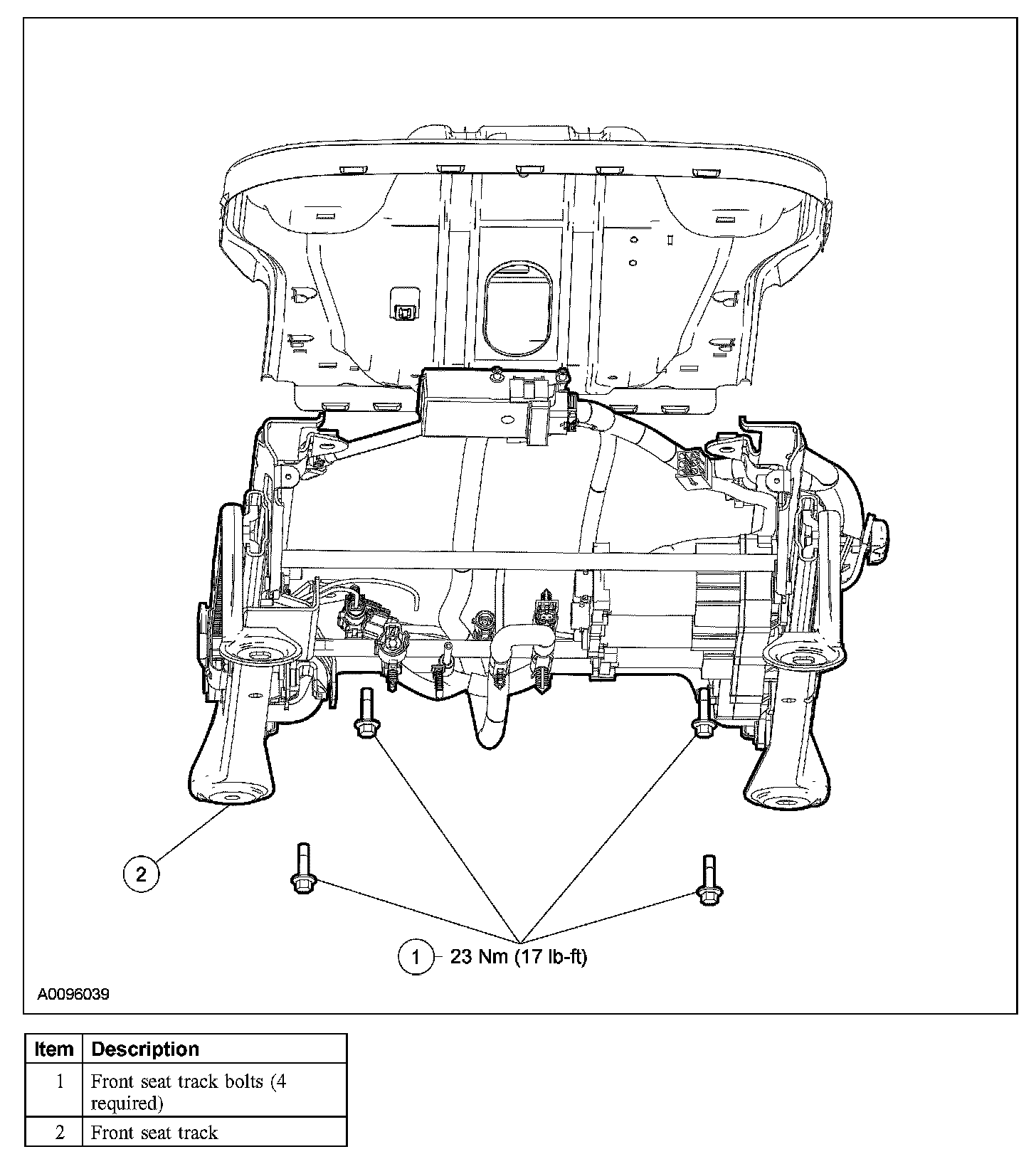 2

1 23 Nm (17 lb-ft)

A0096039

| Item | Description |
|---|---|
| 1 | Front seat track bolts (4 required) |
| 2 | Front seat track |