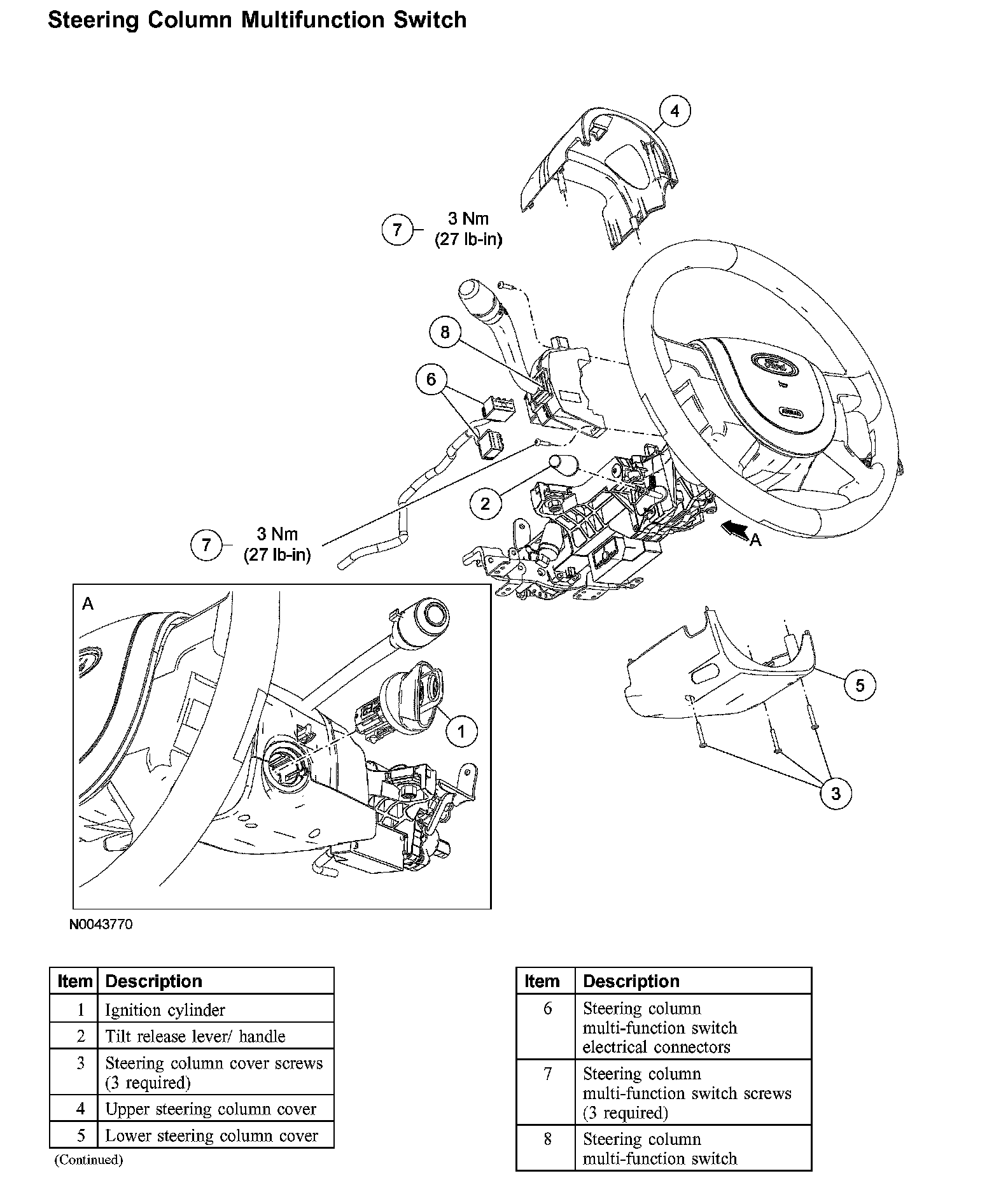 Steering Column Multifunction Switch

4

7 3 Nm (27 lb-in)

8

6

2

7 3 Nm (27 lb-in)

A

A

1

5

3

N0043770

| Item | Description |
|---|---|
| 1 | Ignition cylinder |
| 2 | Tilt release lever/ handle |
| 3 | Steering column cover screws (3 required) |
| 4 | Upper steering column cover |
| 5 | Lower steering column cover |

(Continued)

| Item | Description |
|---|---|
| 6 | Steering column multi-function switch electrical connectors |
| 7 | Steering column multi-function switch screws (3 required) |
| 8 | Steering column multi-function switch |