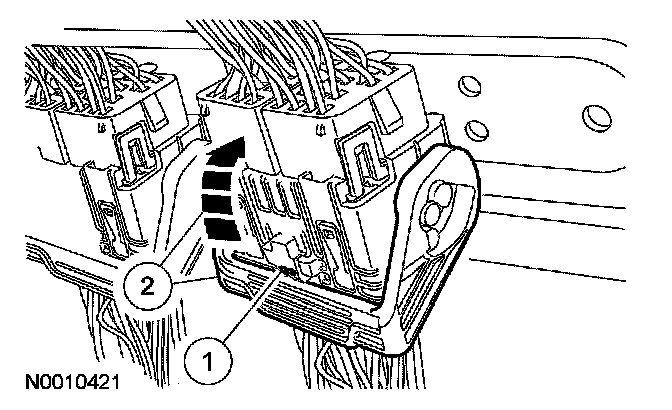 2

1

N0010421