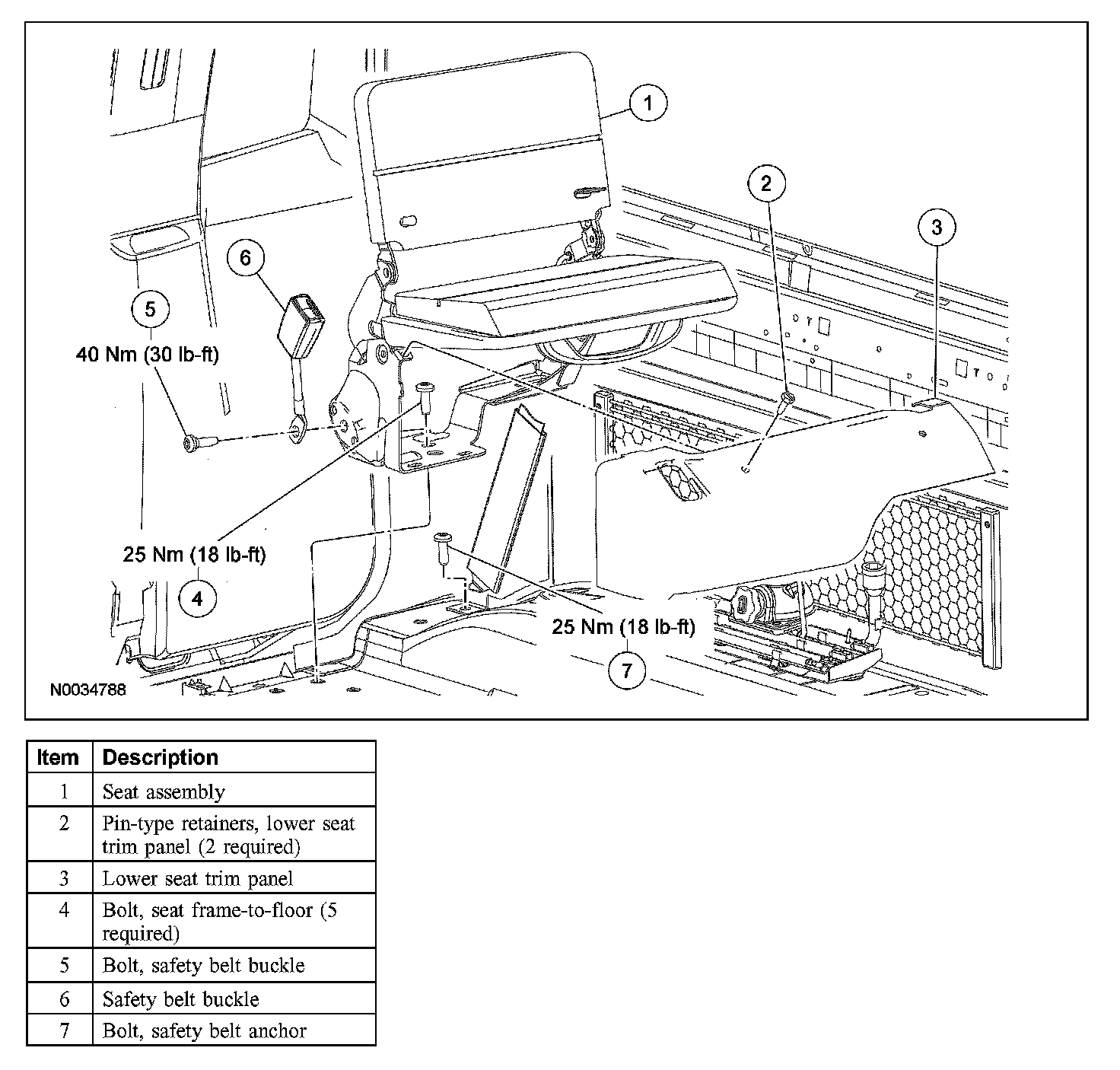 1

2

3

6

5

40 Nm (30 lb-ft)

25 Nm (18 lb-ft)

4

25 Nm (18 lb-ft)

7

N0034788

| Item | Description |
|---|---|
| 1 | Seat assembly |
| 2 | Pin-type retainers, lower seat trim panel (2 required) |
| 3 | Lower seat trim panel |
| 4 | Bolt, seat frame-to-floor (5 required) |
| 5 | Bolt, safety belt buckle |
| 6 | Safety belt buckle |
| 7 | Bolt, safety belt anchor |