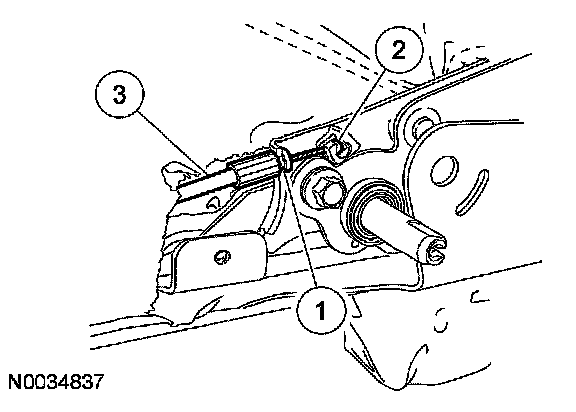 2
3
1
N0034837