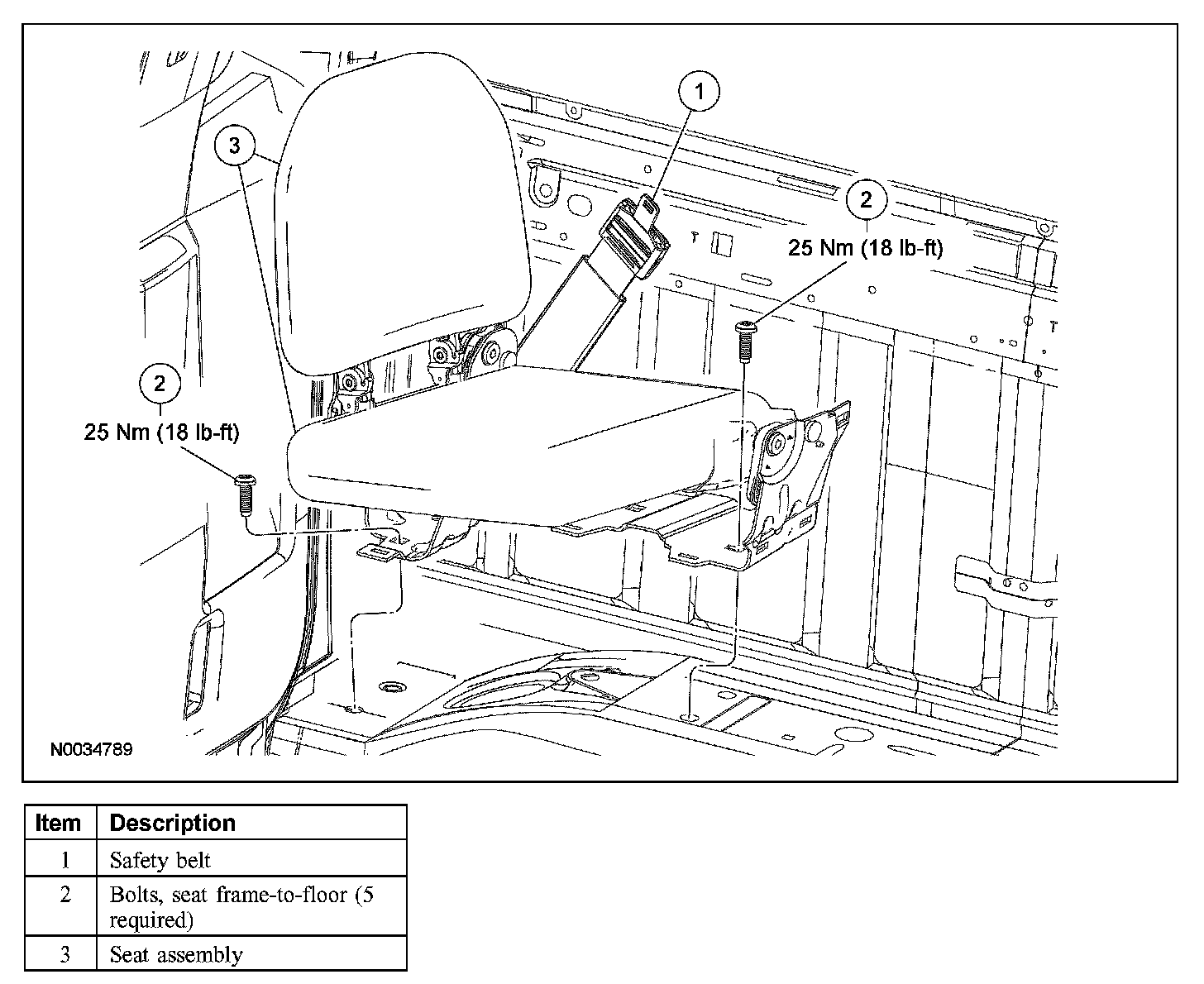 1

3

2

25 Nm (18 lb-ft)

2

25 Nm (18 lb-ft)

N0034789

| Item | Description |
|---|---|
| 1 | Safety belt |
| 2 | Bolts, seat frame-to-floor (5 required) |
| 3 | Seat assembly |