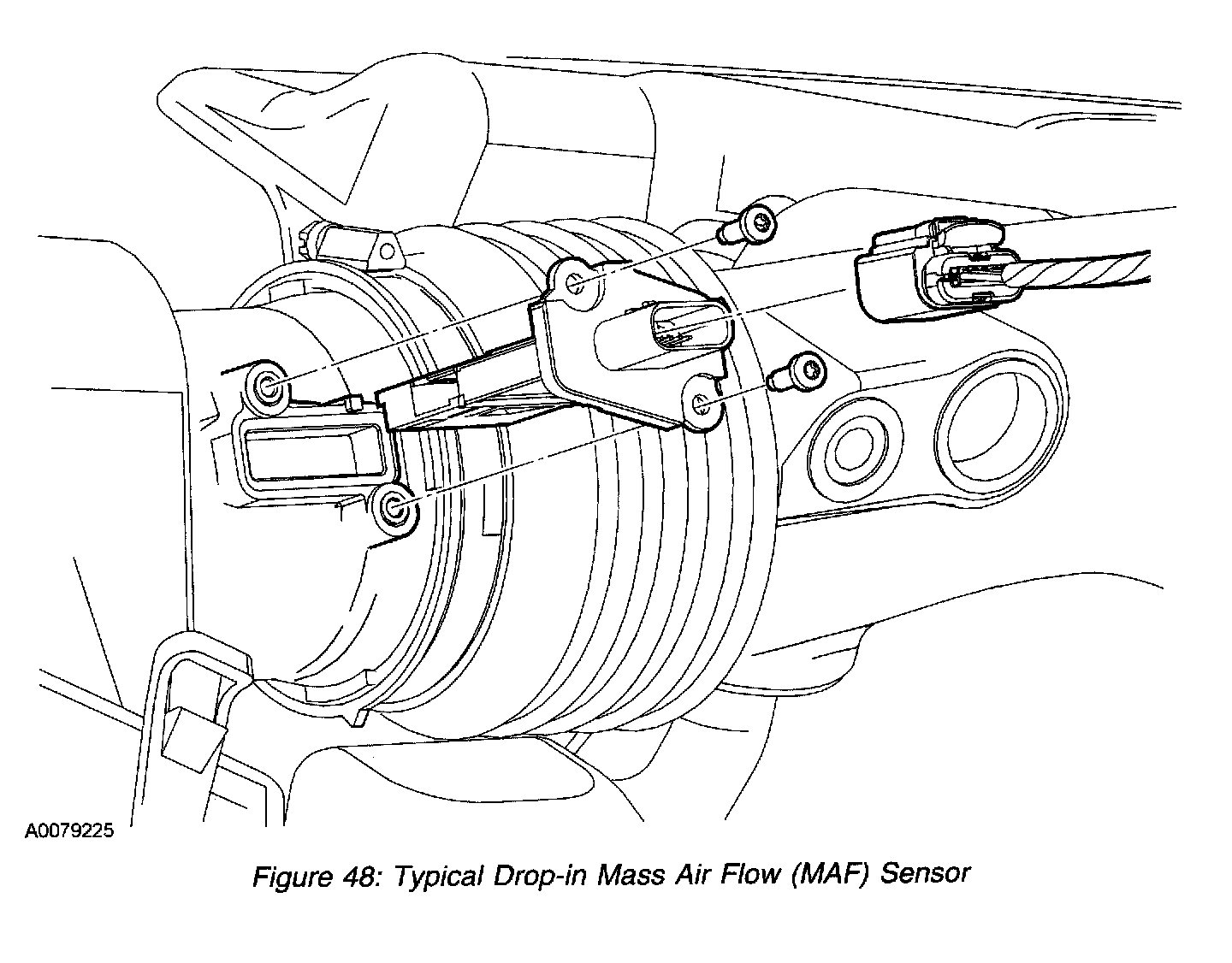 A0079225

Figure 48: Typical Drop-in Mass Air Flow (MAF) Sensor