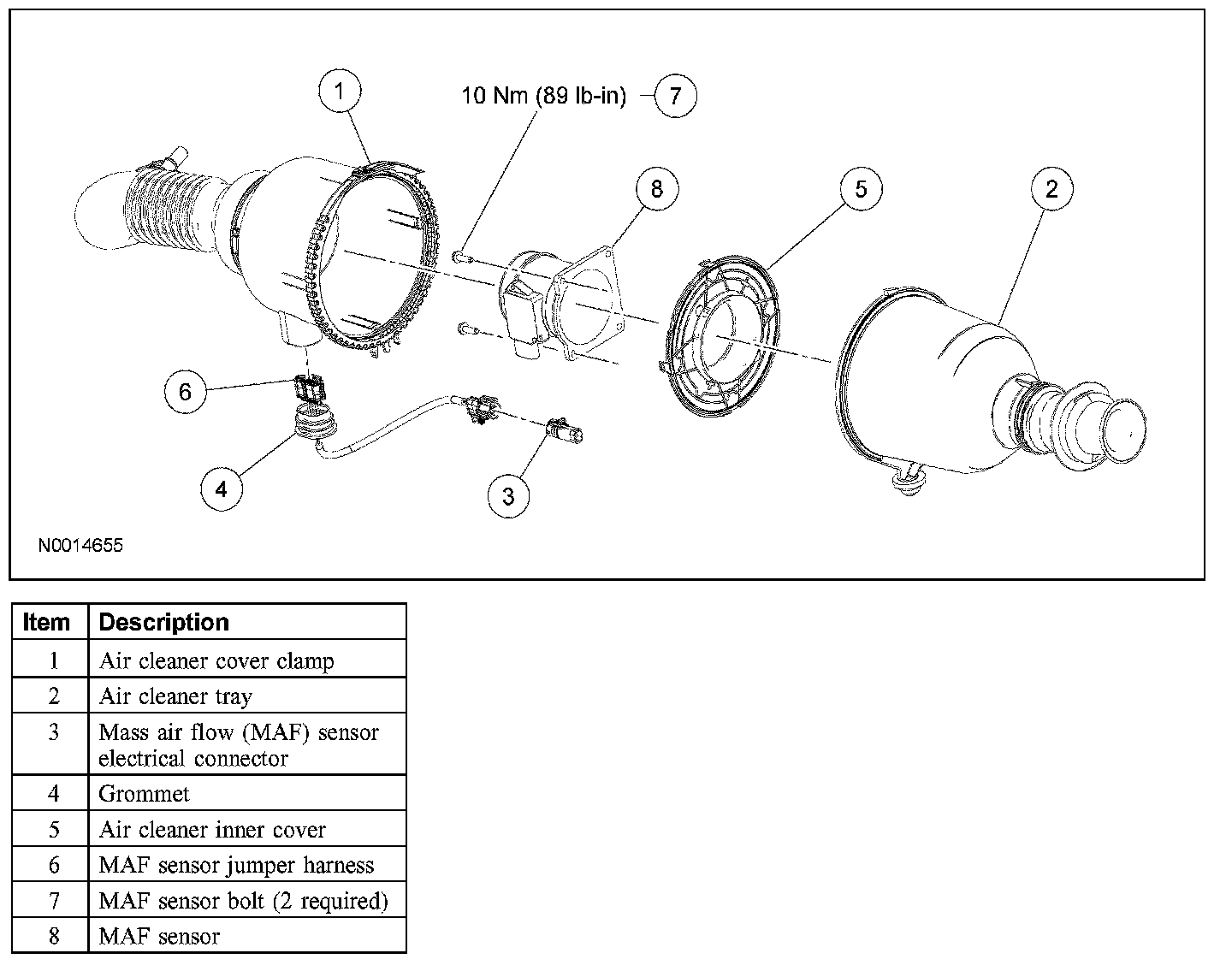 1

10 Nm (89 lb-in) 7

8

5

2

6

4

3

N0014655

| Item | Description |
|---|---|
| 1 | Air cleaner cover clamp |
| 2 | Air cleaner tray |
| 3 | Mass air flow (MAF) sensor electrical connector |
| 4 | Grommet |
| 5 | Air cleaner inner cover |
| 6 | MAF sensor jumper harness |
| 7 | MAF sensor bolt (2 required) |
| 8 | MAF sensor |