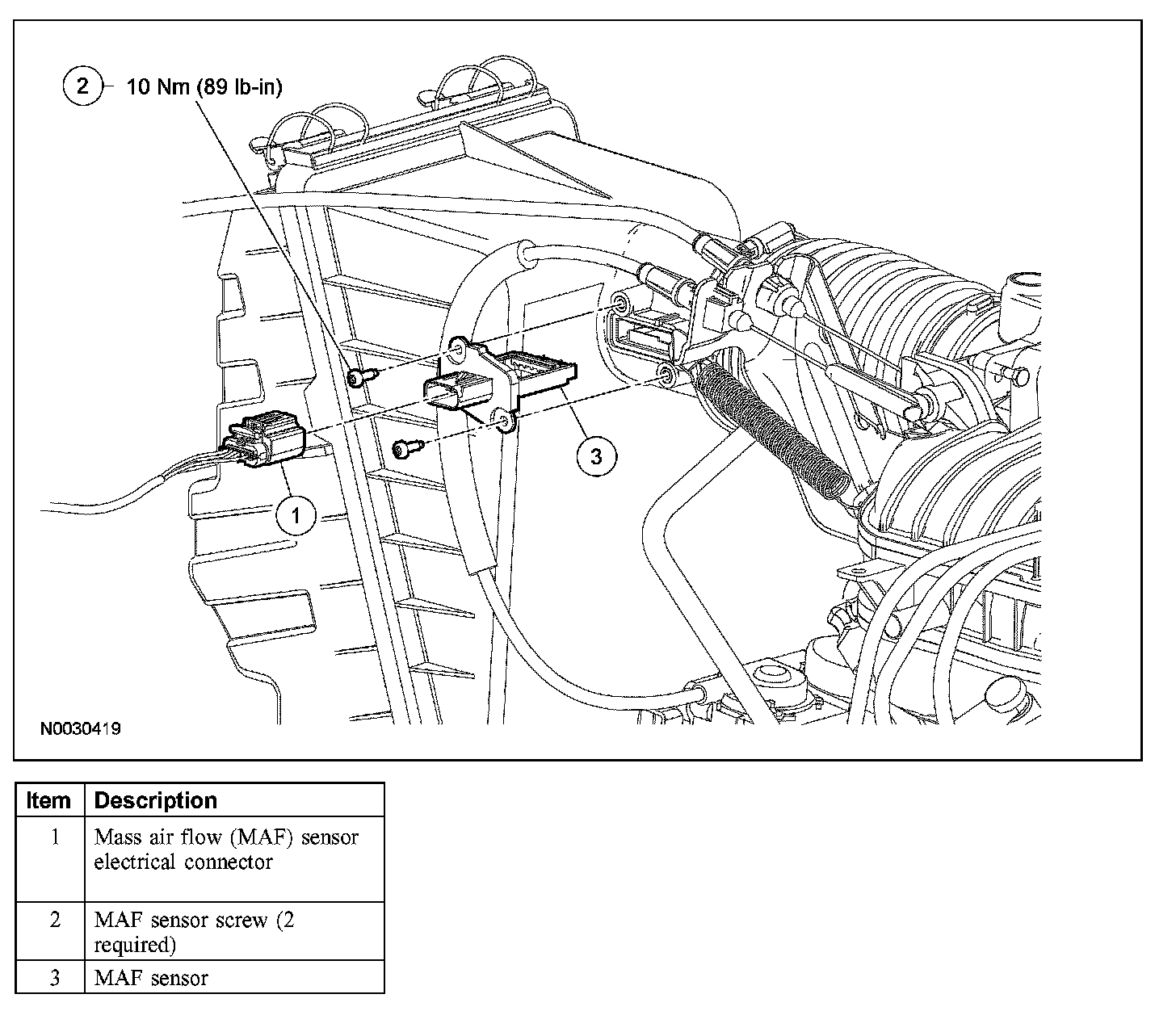 2 10 Nm (89 lb-in)

3

1

N0030419

| Item | Description |
|---|---|
| 1 | Mass air flow (MAF) sensor electrical connector |
| 2 | MAF sensor screw (2 required) |
| 3 | MAF sensor |