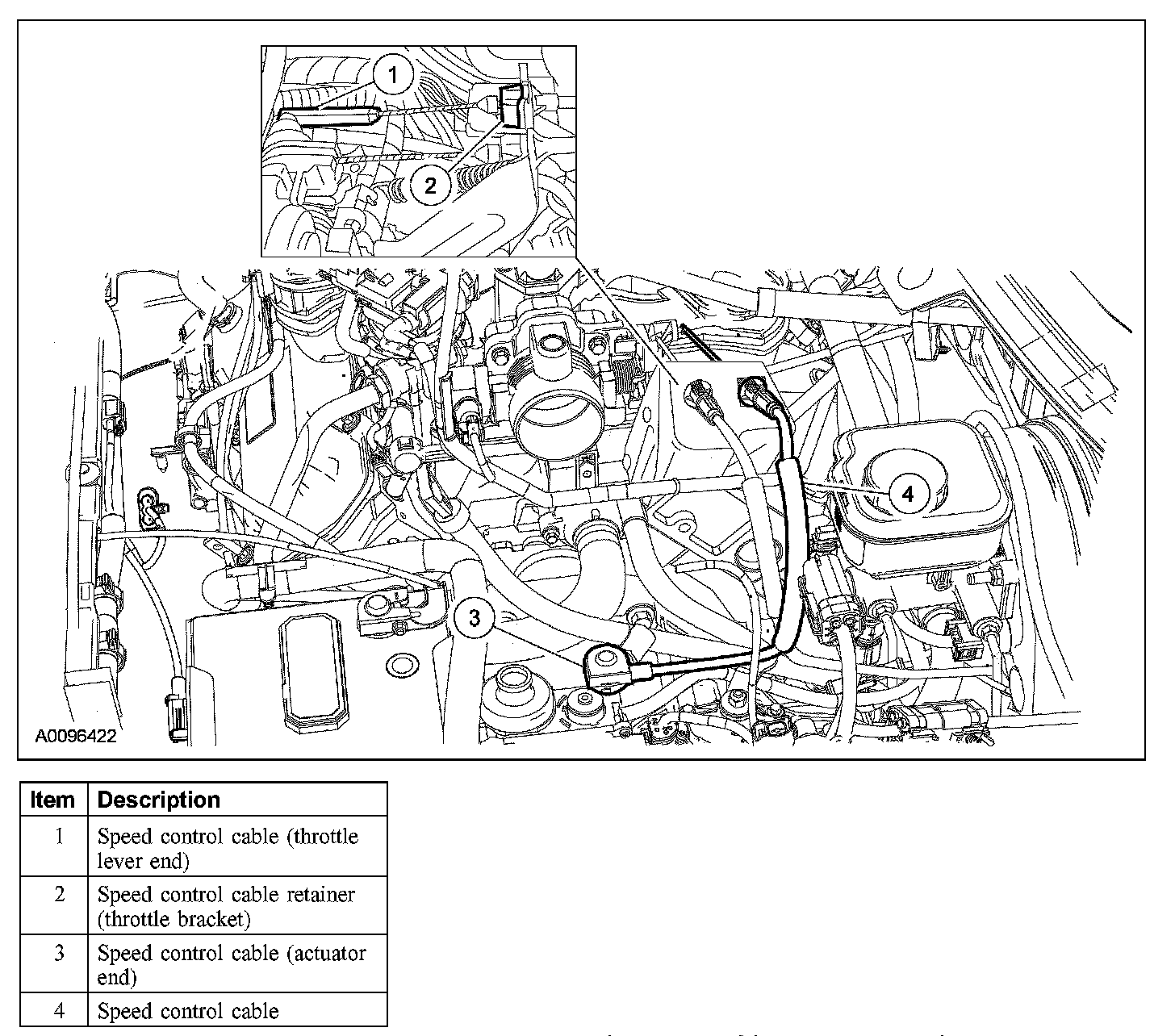 1

2

4

3

A0096422

| Item | Description |
|---|---|
| 1 | Speed control cable (throttle lever end) |
| 2 | Speed control cable retainer (throttle bracket) |
| 3 | Speed control cable (actuator end) |
| 4 | Speed control cable |