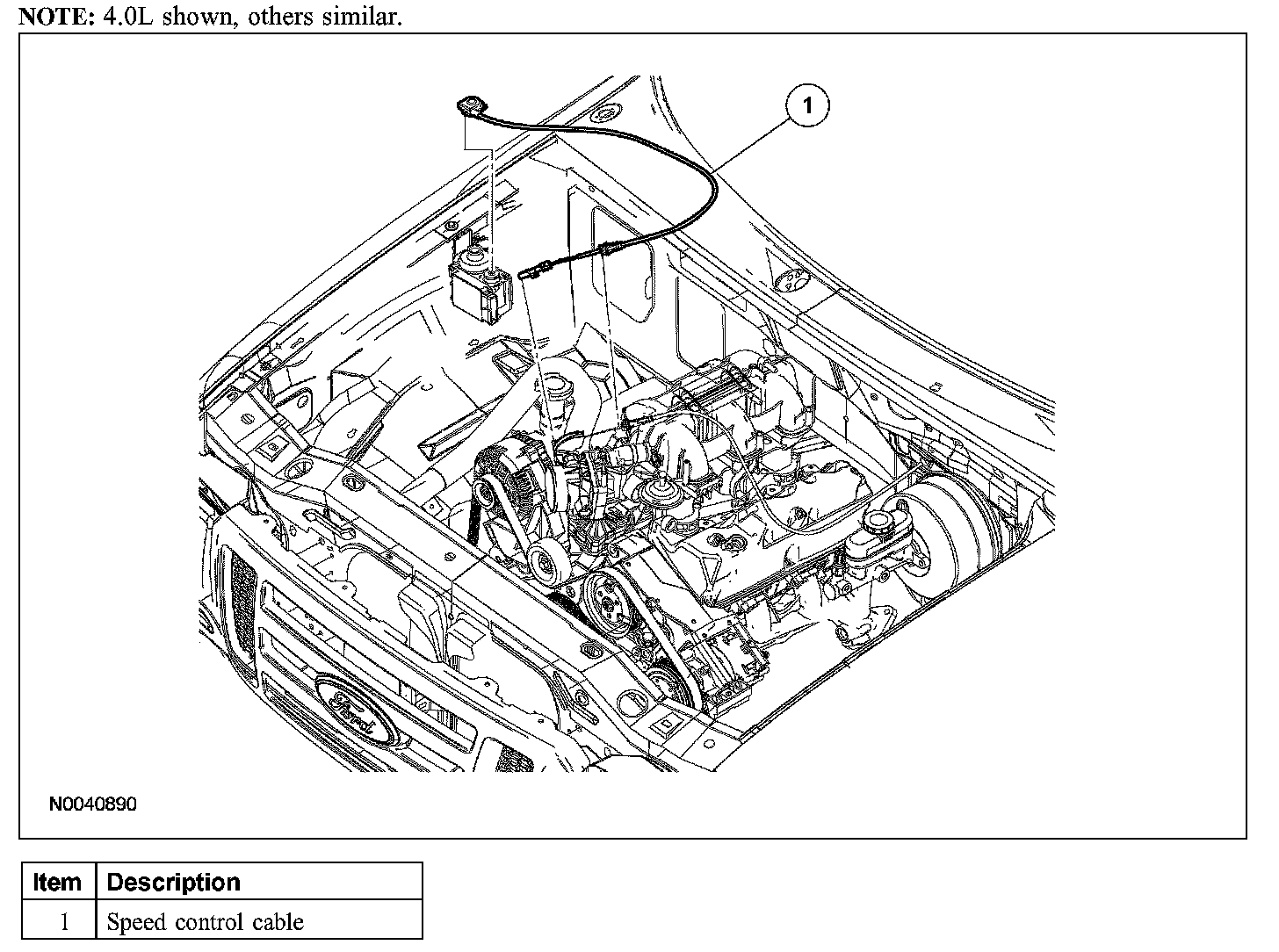 NOTE: 4.0L shown, others similar.

1

Ford

N0040890

| Item | Description |
|---|---|
| 1 | Speed control cable |