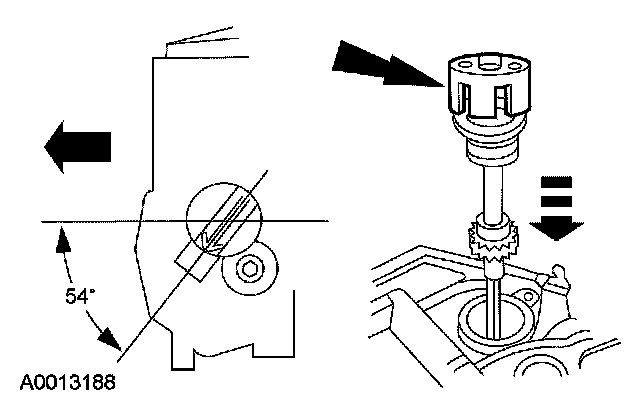 54°

A0013188