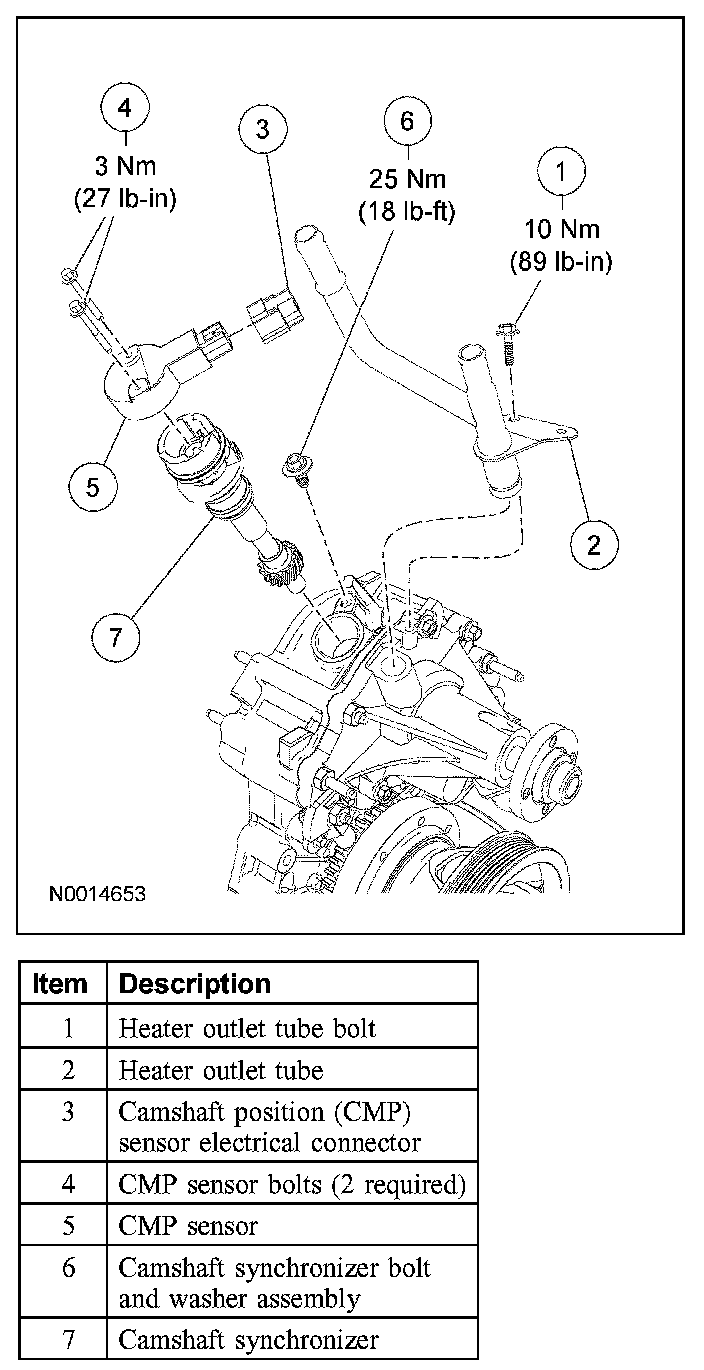 4
3 Nm
(27 lb-in)

3

6
25 Nm
(18 lb-ft)

1
10 Nm
(89 lb-in)

5

2

7

N0014653

| Item | Description |
|---|---|
| 1 | Heater outlet tube bolt |
| 2 | Heater outlet tube |
| 3 | Camshaft position (CMP) sensor electrical connector |
| 4 | CMP sensor bolts (2 required) |
| 5 | CMP sensor |
| 6 | Camshaft synchronizer bolt and washer assembly |
| 7 | Camshaft synchronizer |