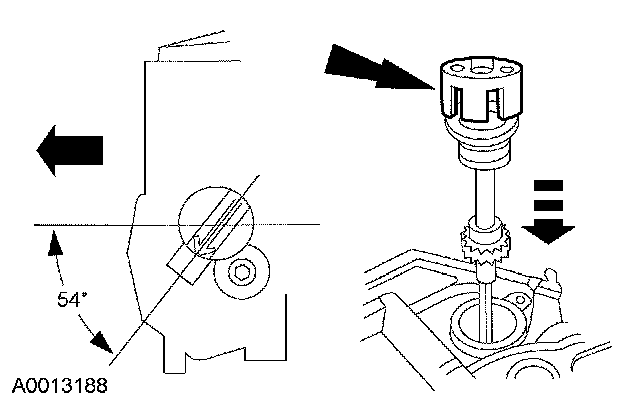 54°

A0013188