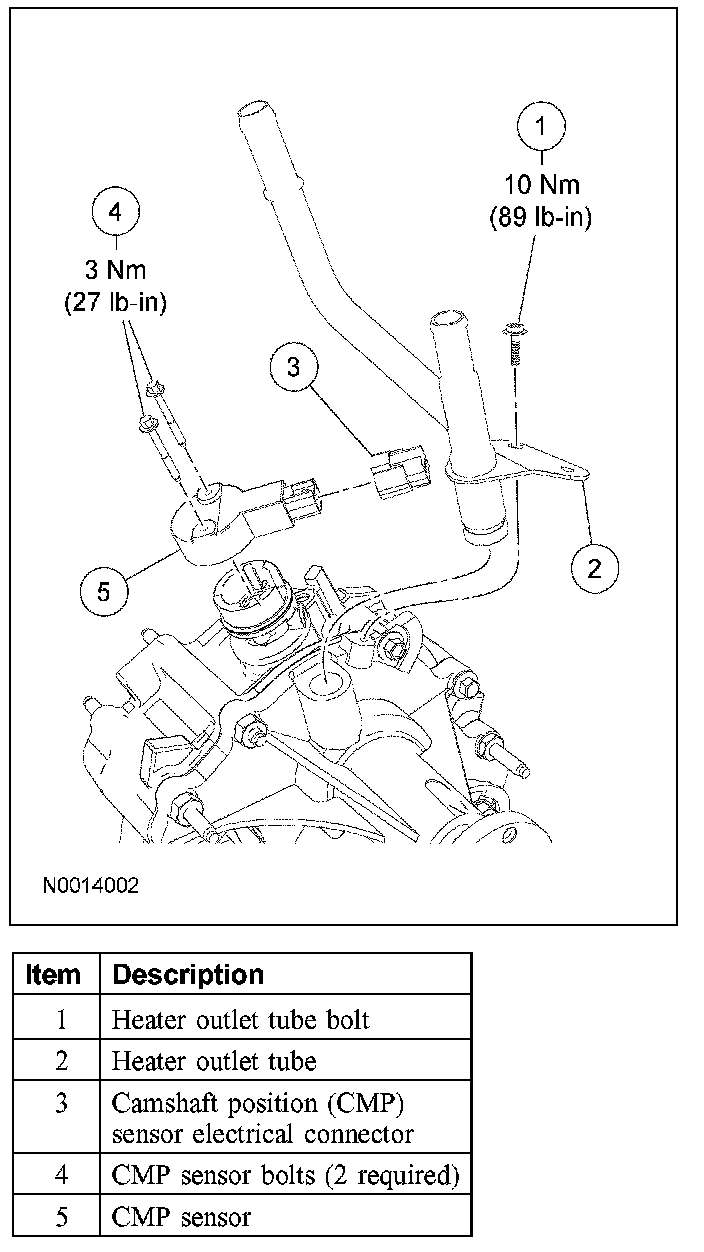 1
10 Nm
(89 lb-in)

4
3 Nm
(27 lb-in)

3

2

5

N0014002

| Item | Description |
|---|---|
| 1 | Heater outlet tube bolt |
| 2 | Heater outlet tube |
| 3 | Camshaft position (CMP) sensor electrical connector |
| 4 | CMP sensor bolts (2 required) |
| 5 | CMP sensor |