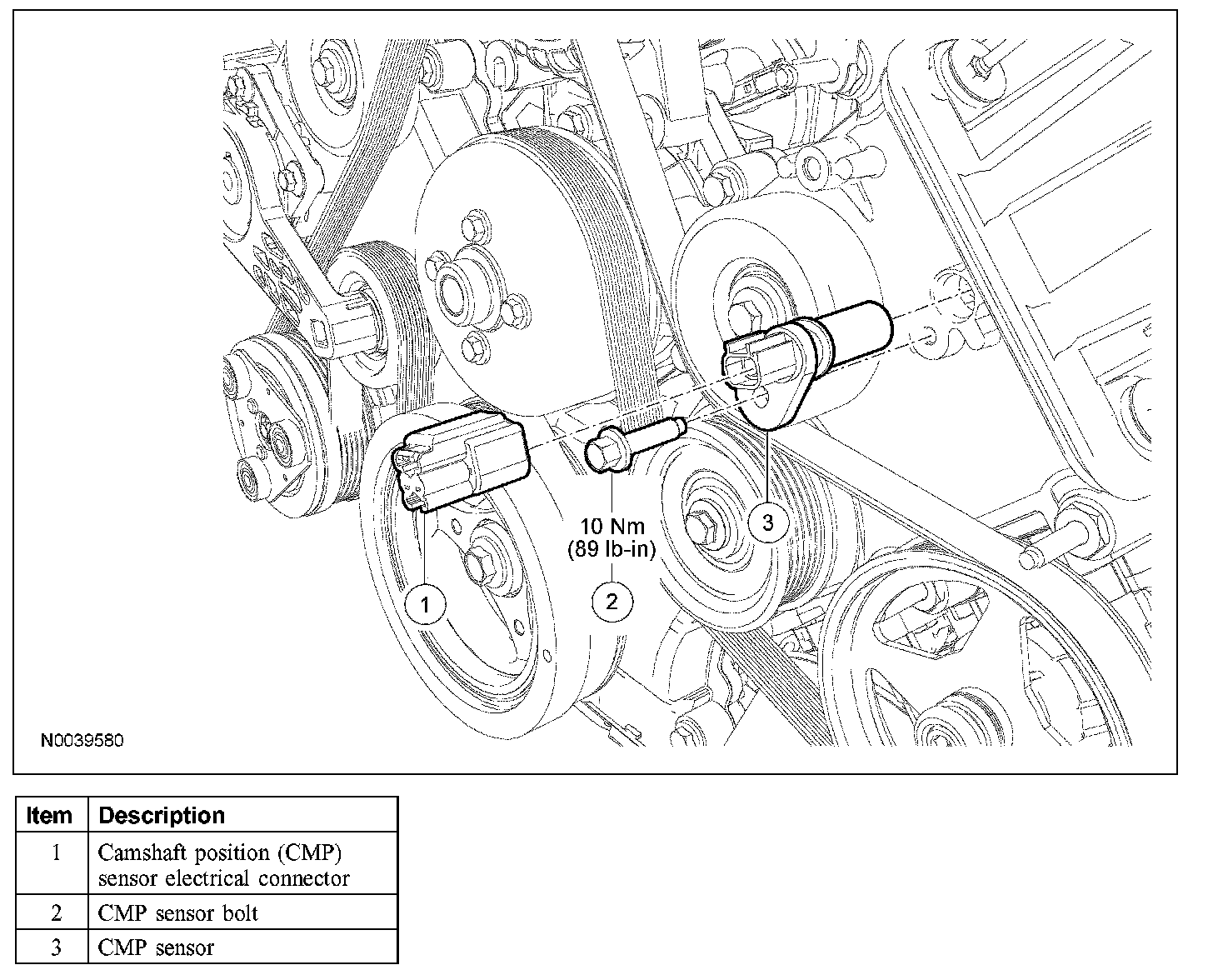 10 Nm
(89 lb-in)

3

1

2

N0039580

| Item | Description |
|---|---|
| 1 | Camshaft position (CMP) sensor electrical connector |
| 2 | CMP sensor bolt |
| 3 | CMP sensor |