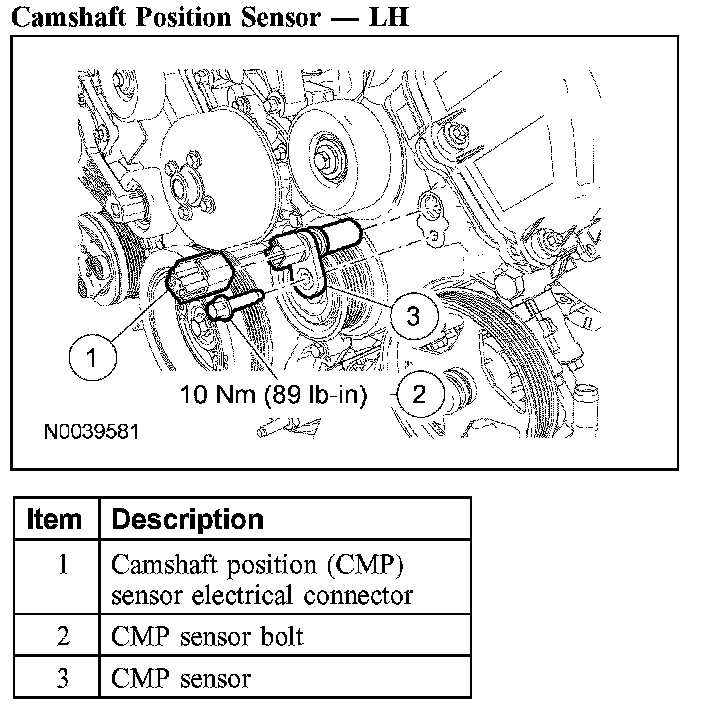 Camshaft Position Sensor — LH

3

1

10 Nm (89 lb-in)

2

N0039581

| Item | Description |
|---|---|
| 1 | Camshaft position (CMP) sensor electrical connector |
| 2 | CMP sensor bolt |
| 3 | CMP sensor |