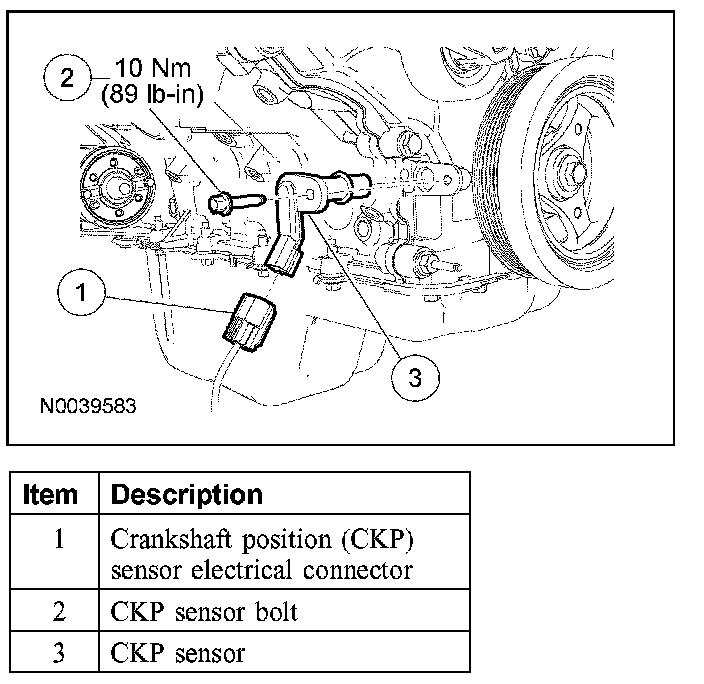 2 10 Nm
(89 lb-in)

1

3

N0039583

| Item | Description |
|---|---|
| 1 | Crankshaft position (CKP) sensor electrical connector |
| 2 | CKP sensor bolt |
| 3 | CKP sensor |