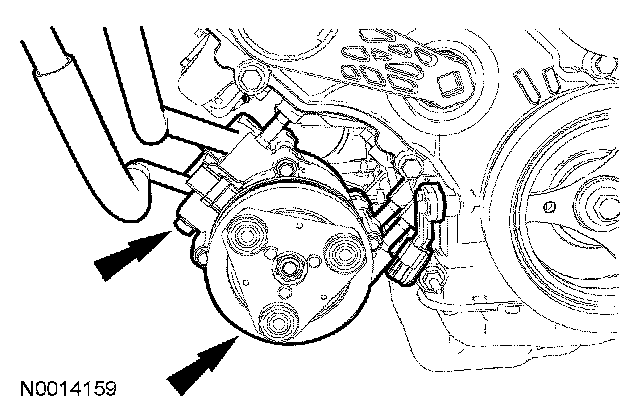 N0014159