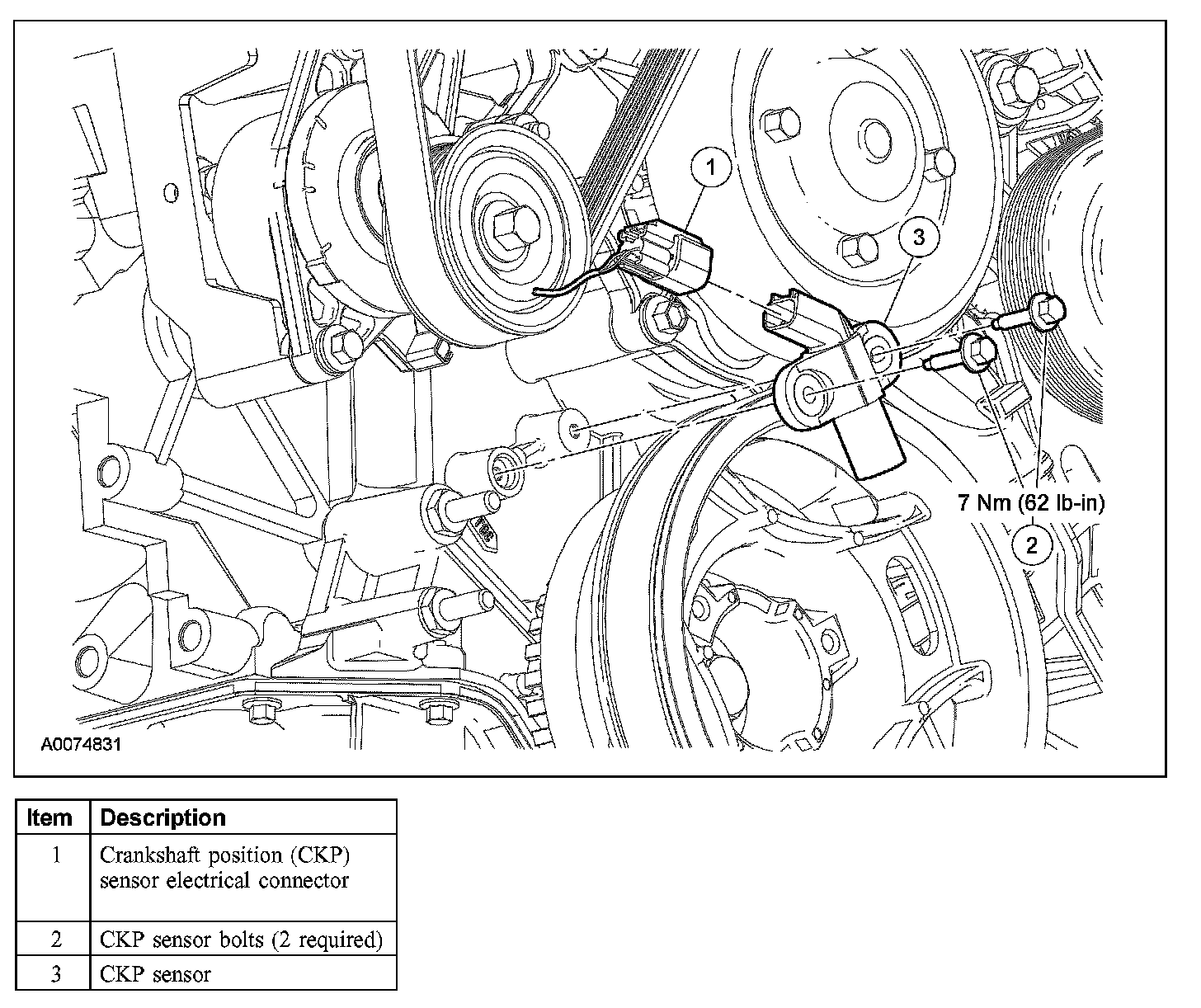 1

3

7 Nm (62 lb-in)

2

A0074831

| Item | Description |
|---|---|
| 1 | Crankshaft position (CKP) sensor electrical connector |
| 2 | CKP sensor bolts (2 required) |
| 3 | CKP sensor |