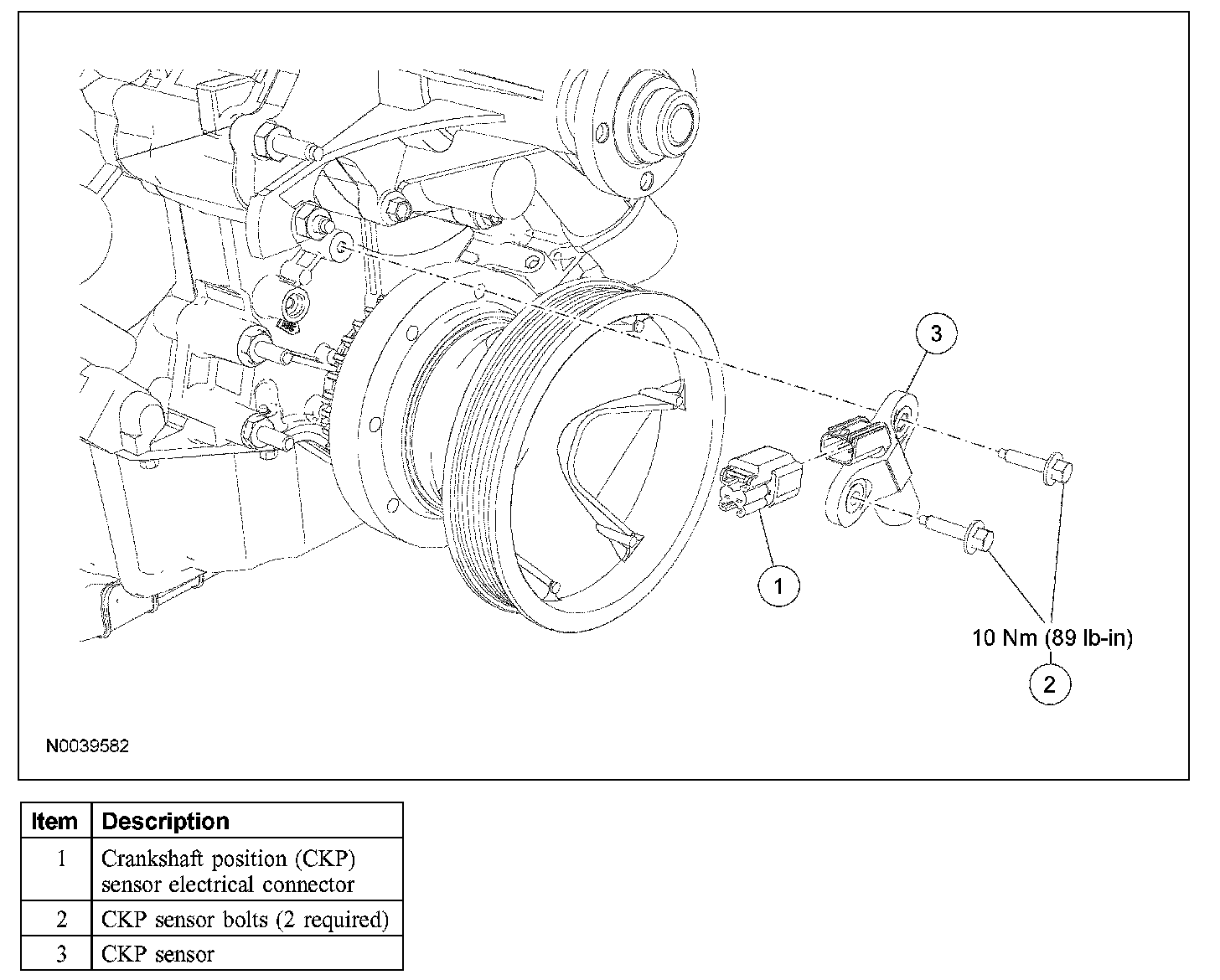 3

1

10 Nm (89 lb-in)

2

N0039582

| Item | Description |
|---|---|
| 1 | Crankshaft position (CKP) sensor electrical connector |
| 2 | CKP sensor bolts (2 required) |
| 3 | CKP sensor |