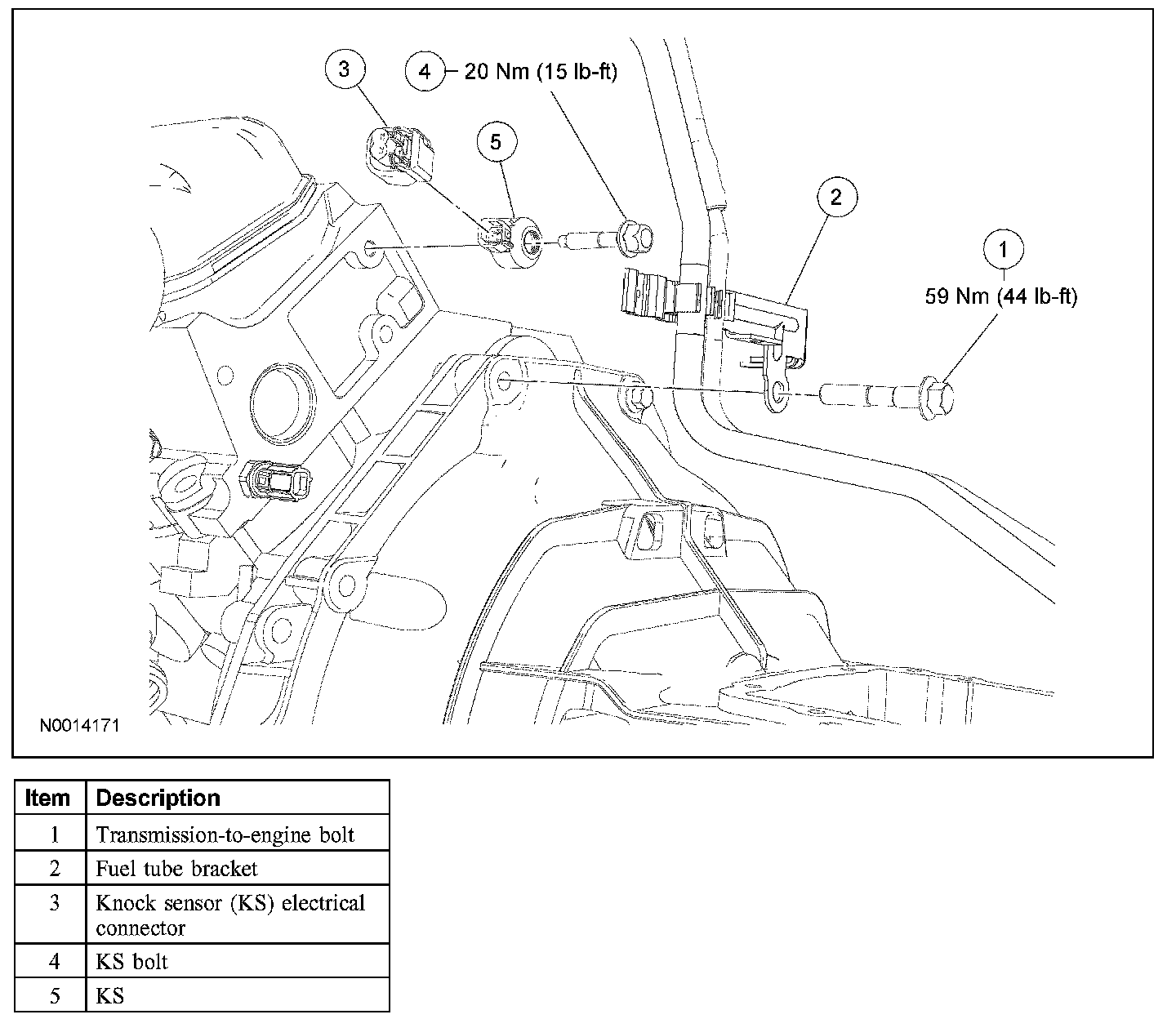 3

4 20 Nm (15 lb-ft)

5

2

1

59 Nm (44 lb-ft)

N0014171

| Item | Description |
|---|---|
| 1 | Transmission-to-engine bolt |
| 2 | Fuel tube bracket |
| 3 | Knock sensor (KS) electrical connector |
| 4 | KS bolt |
| 5 | KS |