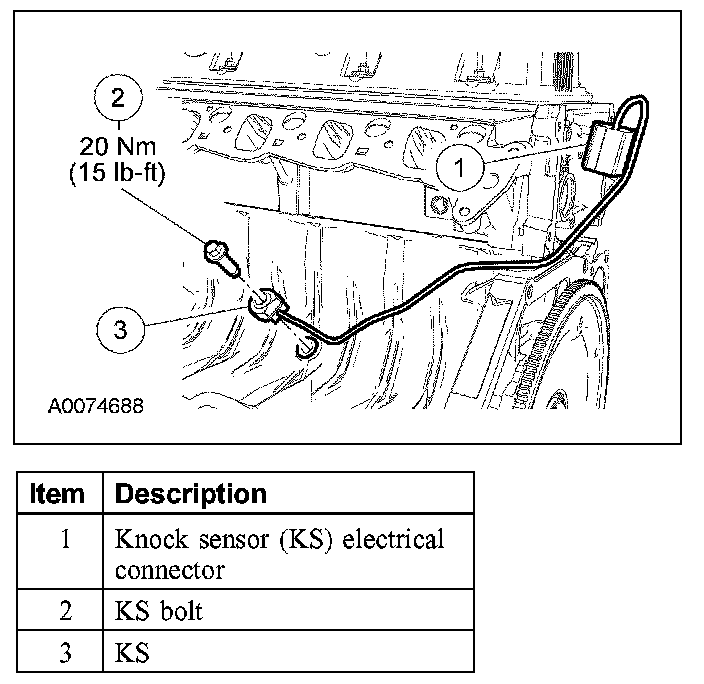 2
20 Nm
(15 lb-ft)

1

3

A0074688

| Item | Description |
|---|---|
| 1 | Knock sensor (KS) electrical connector |
| 2 | KS bolt |
| 3 | KS |