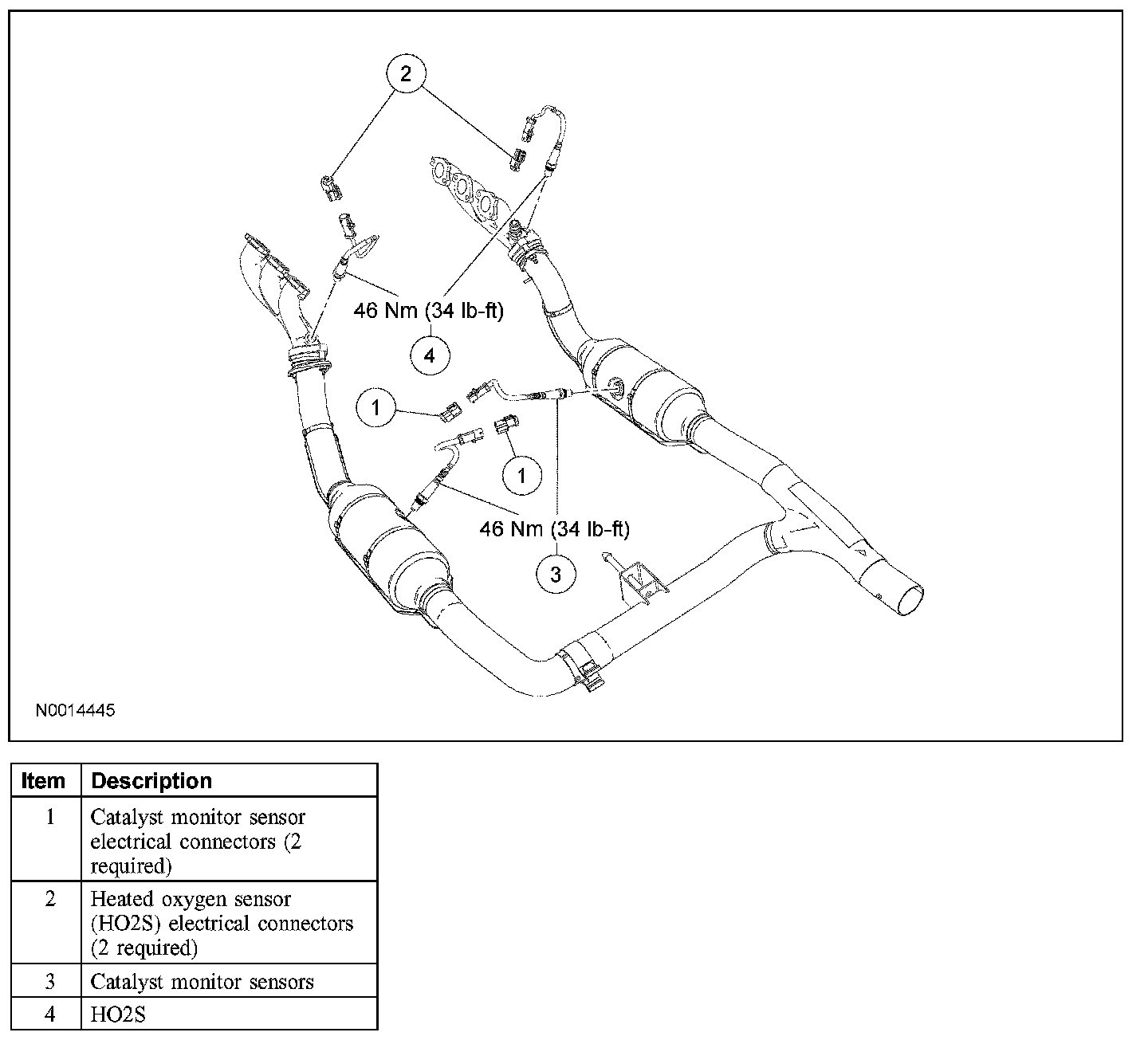 2

46 Nm (34 lb-ft)

4

1

1

46 Nm (34 lb-ft)

3

N0014445

| Item | Description |
|---|---|
| 1 | Catalyst monitor sensor electrical connectors (2 required) |
| 2 | Heated oxygen sensor (HO2S) electrical connectors (2 required) |
| 3 | Catalyst monitor sensors |
| 4 | HO2S |