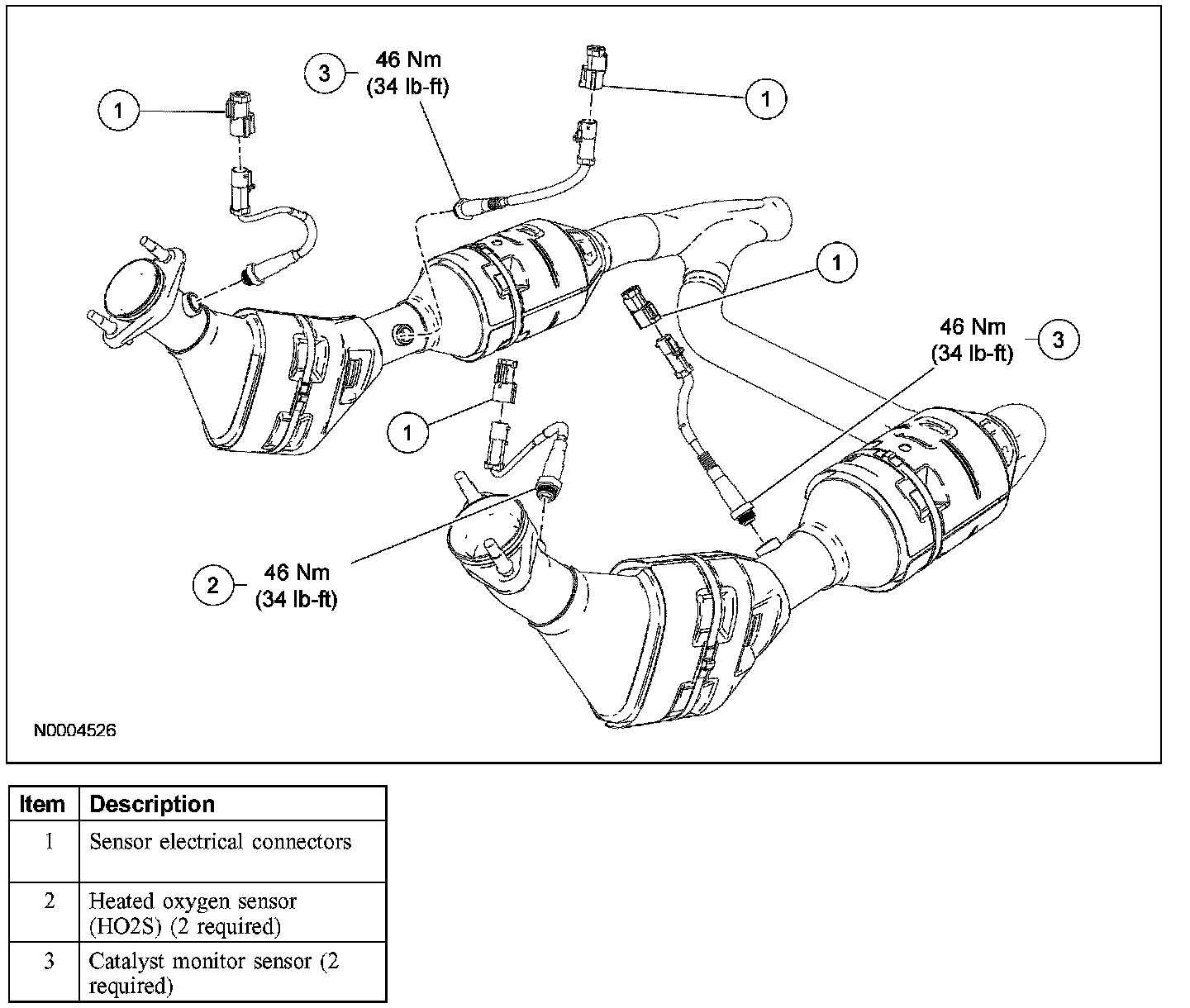 3 46 Nm (34 lb-ft)

1

1

1

46 Nm (34 lb-ft) 3

1

2 46 Nm (34 lb-ft)

N0004526

| Item | Description |
|---|---|
| 1 | Sensor electrical connectors |
| 2 | Heated oxygen sensor (HO2S) (2 required) |
| 3 | Catalyst monitor sensor (2 required) |