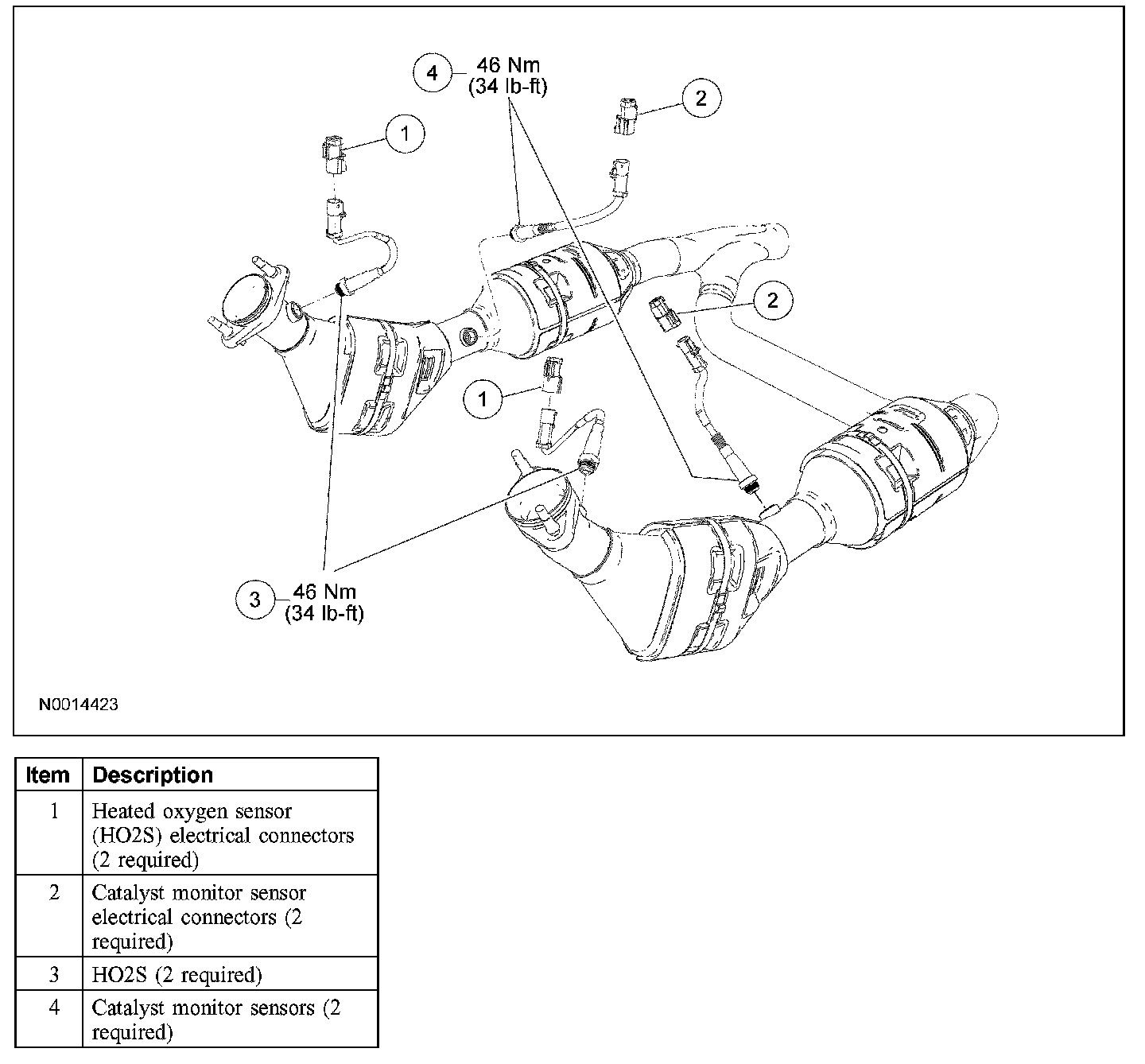 4 46 Nm
(34 lb-ft)

2

1

2

1

3 46 Nm
(34 lb-ft)

N0014423

| Item | Description |
|---|---|
| 1 | Heated oxygen sensor (HO2S) electrical connectors (2 required) |
| 2 | Catalyst monitor sensor electrical connectors (2 required) |
| 3 | HO2S (2 required) |
| 4 | Catalyst monitor sensors (2 required) |