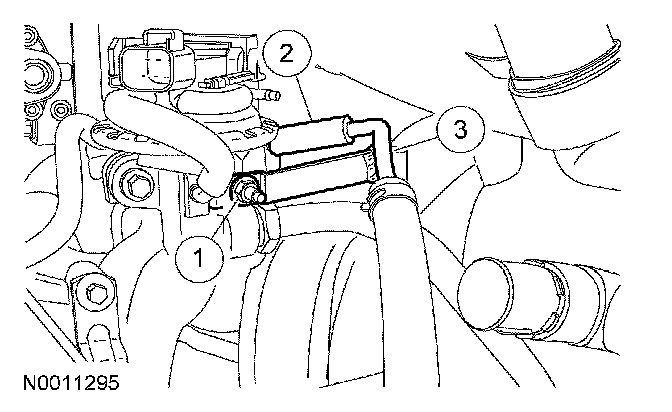 2
3
1
N0011295