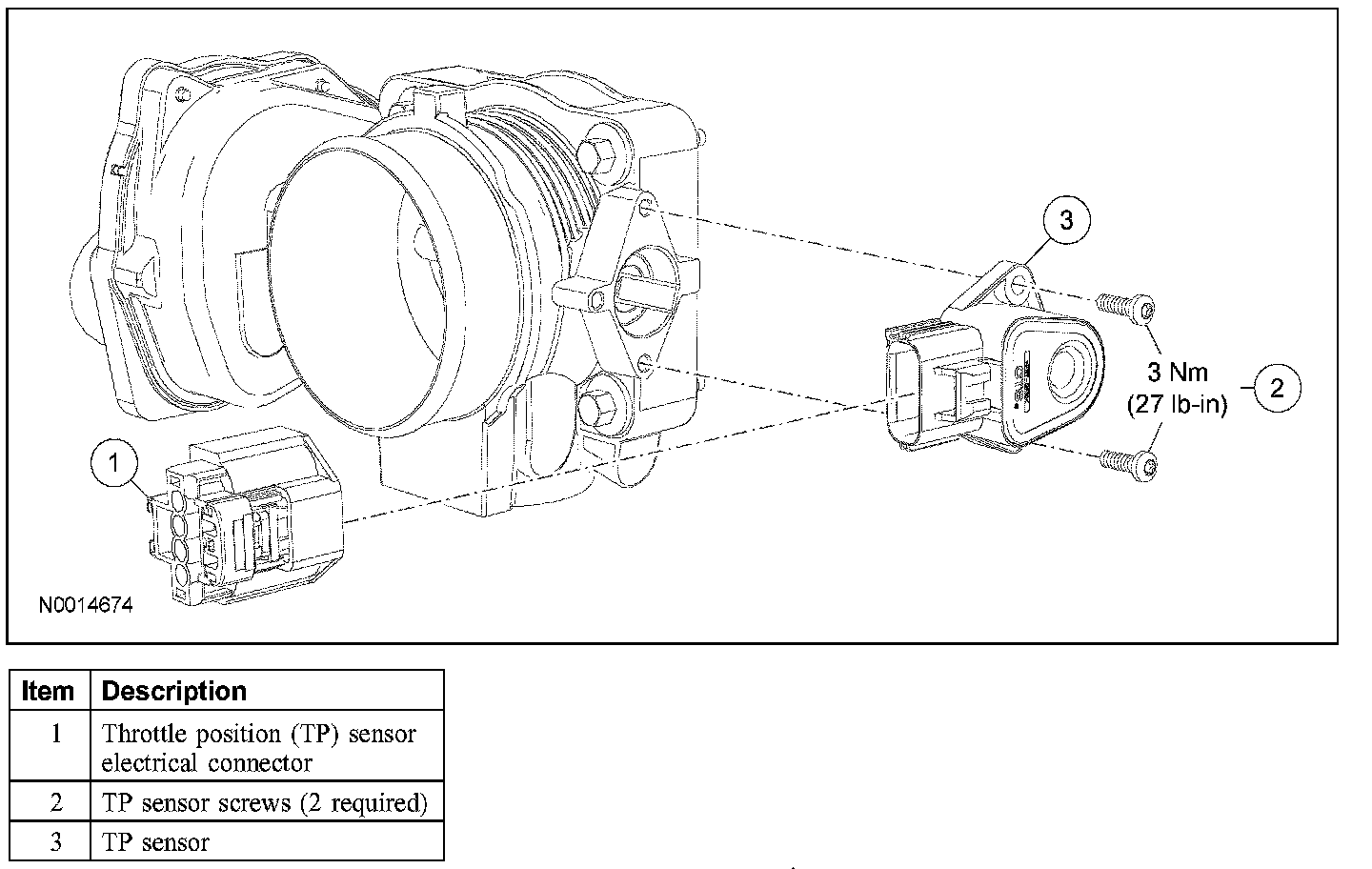 3

3 Nm
(27 lb-in)

2

1

N0014674

| Item | Description |
|---|---|
| 1 | Throttle position (TP) sensor electrical connector |
| 2 | TP sensor screws (2 required) |
| 3 | TP sensor |