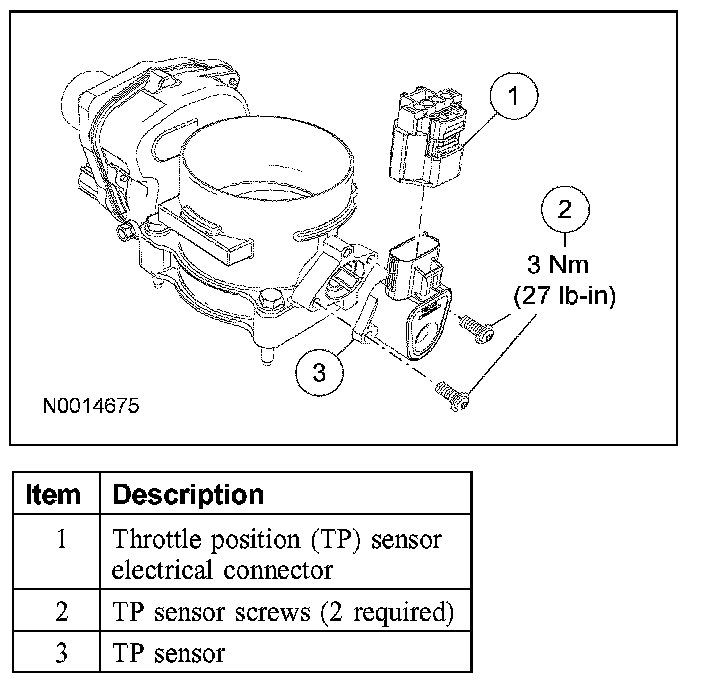 1

2
3 Nm
(27 lb-in)

3

N0014675

| Item | Description |
|---|---|
| 1 | Throttle position (TP) sensor electrical connector |
| 2 | TP sensor screws (2 required) |
| 3 | TP sensor |