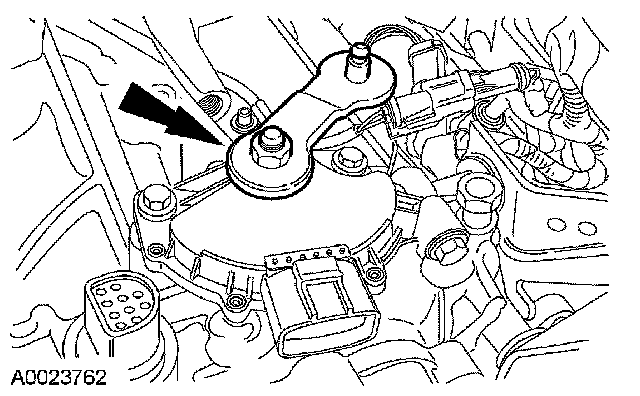 A0023762