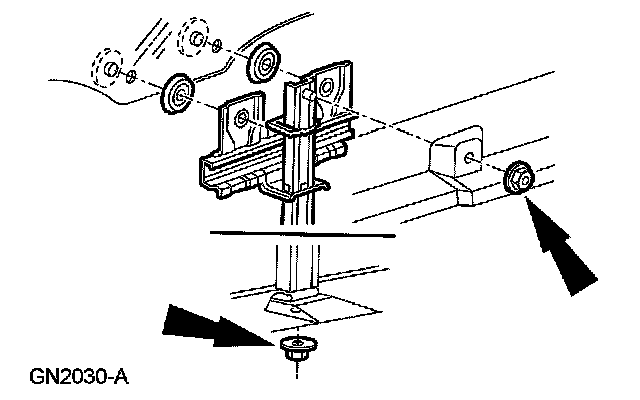 GN2030-A