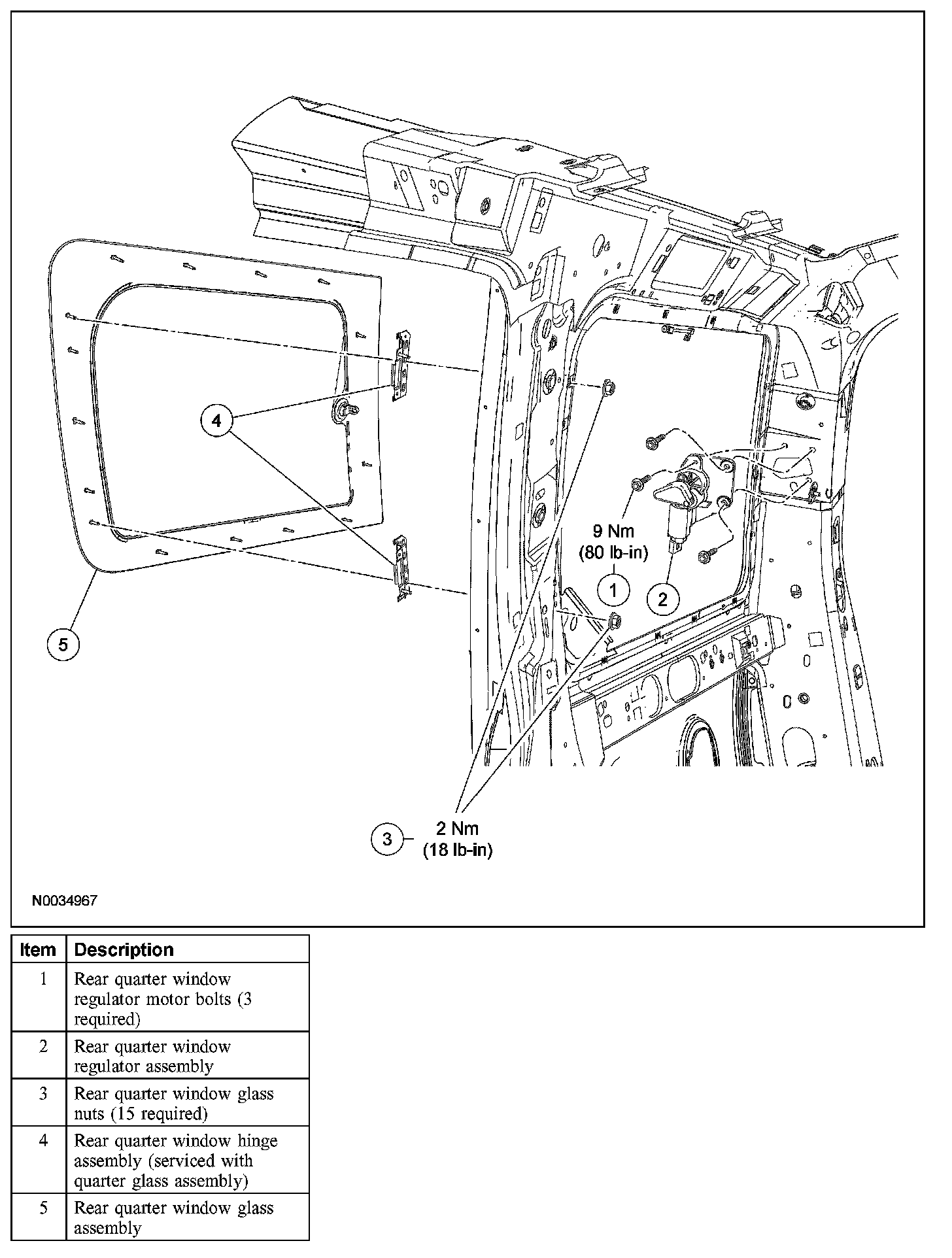 4

9 Nm
(80 lb-in)

1

2

5

3

2 Nm
(18 lb-in)

N0034967

| Item | Description |
|---|---|
| 1 | Rear quarter window regulator motor bolts (3 required) |
| 2 | Rear quarter window regulator assembly |
| 3 | Rear quarter window glass nuts (15 required) |
| 4 | Rear quarter window hinge assembly (serviced with quarter glass assembly) |
| 5 | Rear quarter window glass assembly |