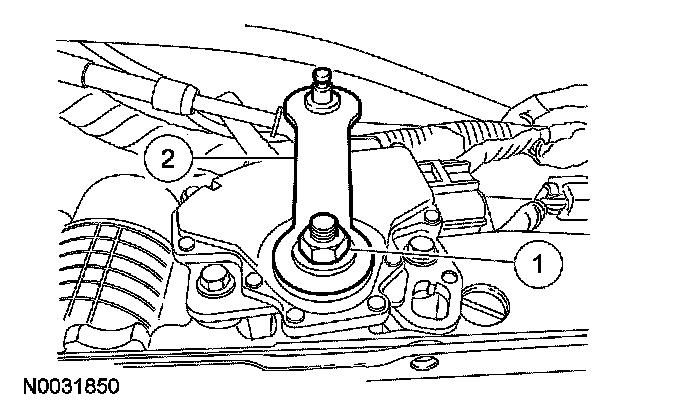 2

1

N0031850