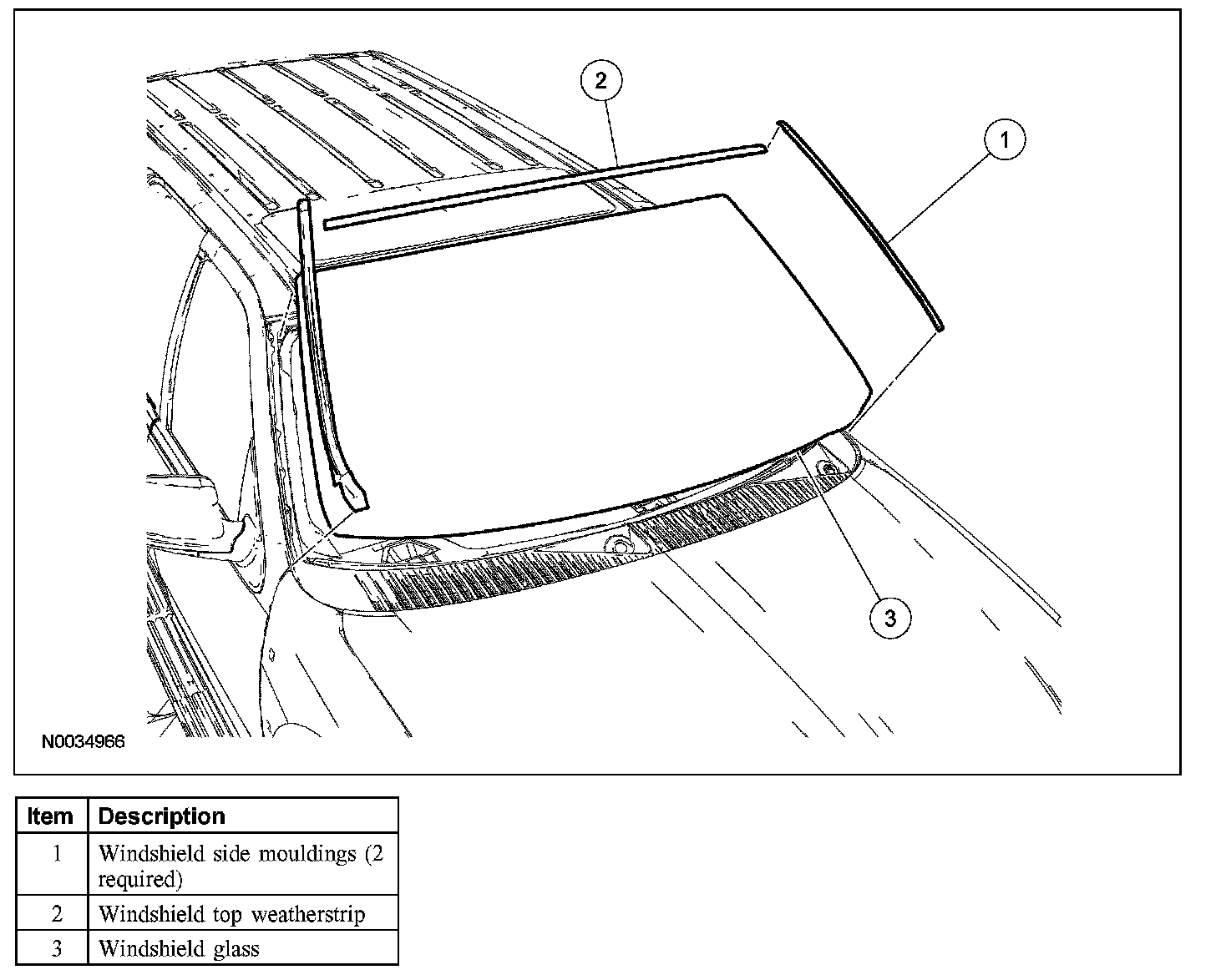 2

1

3

N0034966

| Item | Description |
|---|---|
| 1 | Windshield side mouldings (2 required) |
| 2 | Windshield top weatherstrip |
| 3 | Windshield glass |