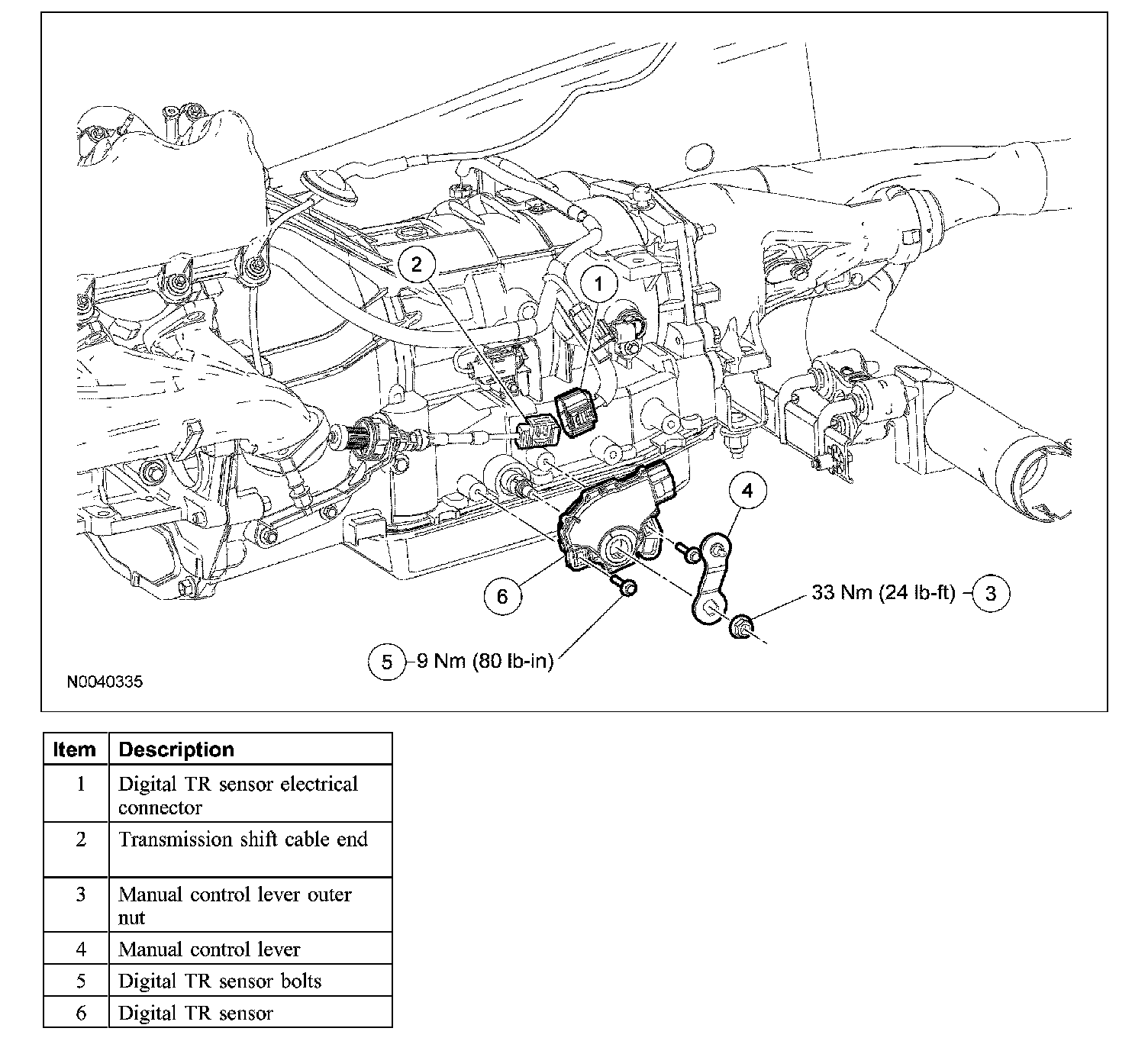 2

1

4

6

33 Nm (24 lb-ft)

3

5

9 Nm (80 lb-in)

N0040335

| Item | Description |
|---|---|
| 1 | Digital TR sensor electrical connector |
| 2 | Transmission shift cable end |
| 3 | Manual control lever outer nut |
| 4 | Manual control lever |
| 5 | Digital TR sensor bolts |
| 6 | Digital TR sensor |