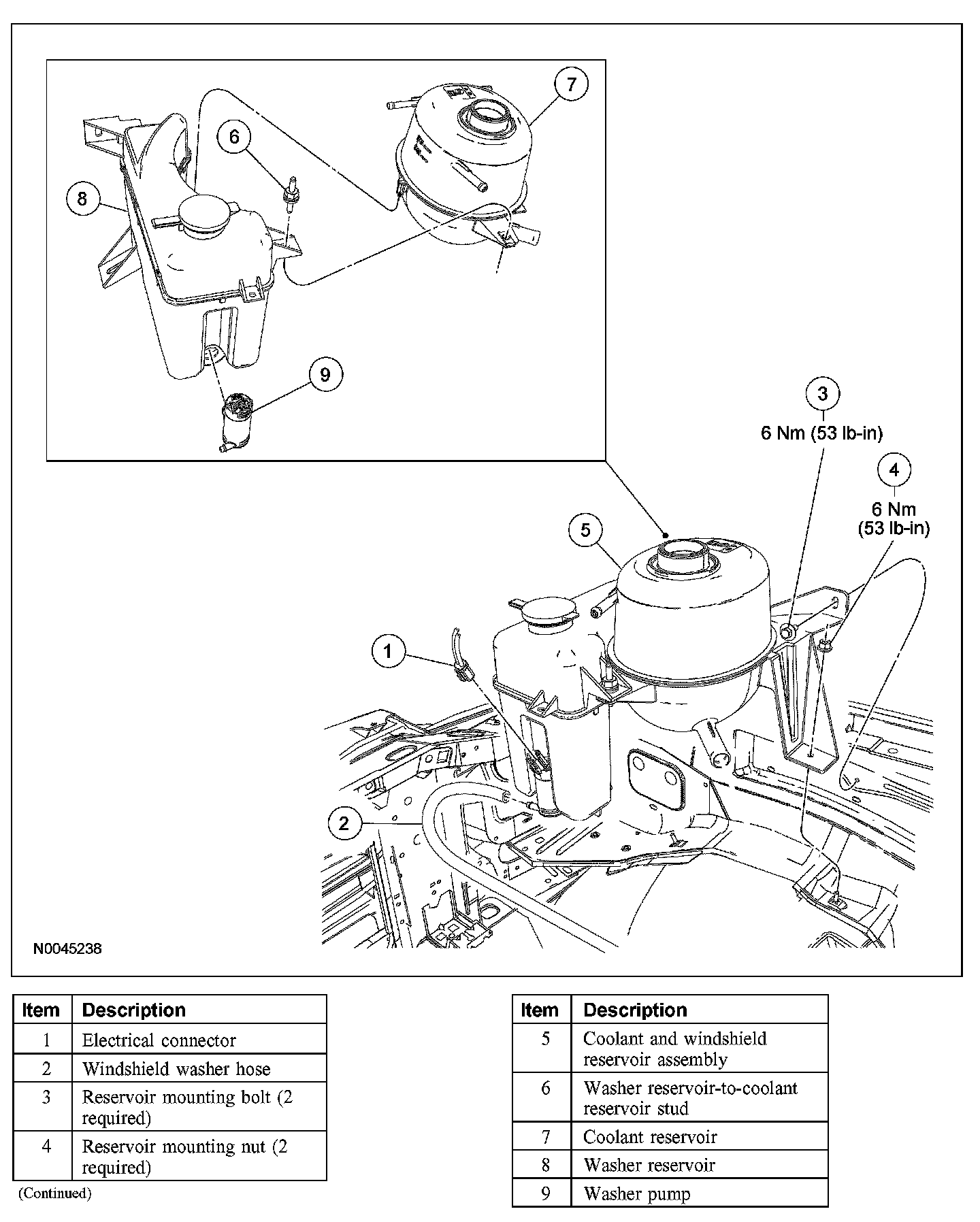 7

6

8

9

3
6 Nm (53 lb-in)

4
6 Nm
(53 lb-in)

5

1

2

N0045238

| Item | Description |
|---|---|
| 1 | Electrical connector |
| 2 | Windshield washer hose |
| 3 | Reservoir mounting bolt (2 required) |
| 4 | Reservoir mounting nut (2 required) |

(Continued)

| Item | Description |
|---|---|
| 5 | Coolant and windshield reservoir assembly |
| 6 | Washer reservoir-to-coolant reservoir stud |
| 7 | Coolant reservoir |
| 8 | Washer reservoir |
| 9 | Washer pump |